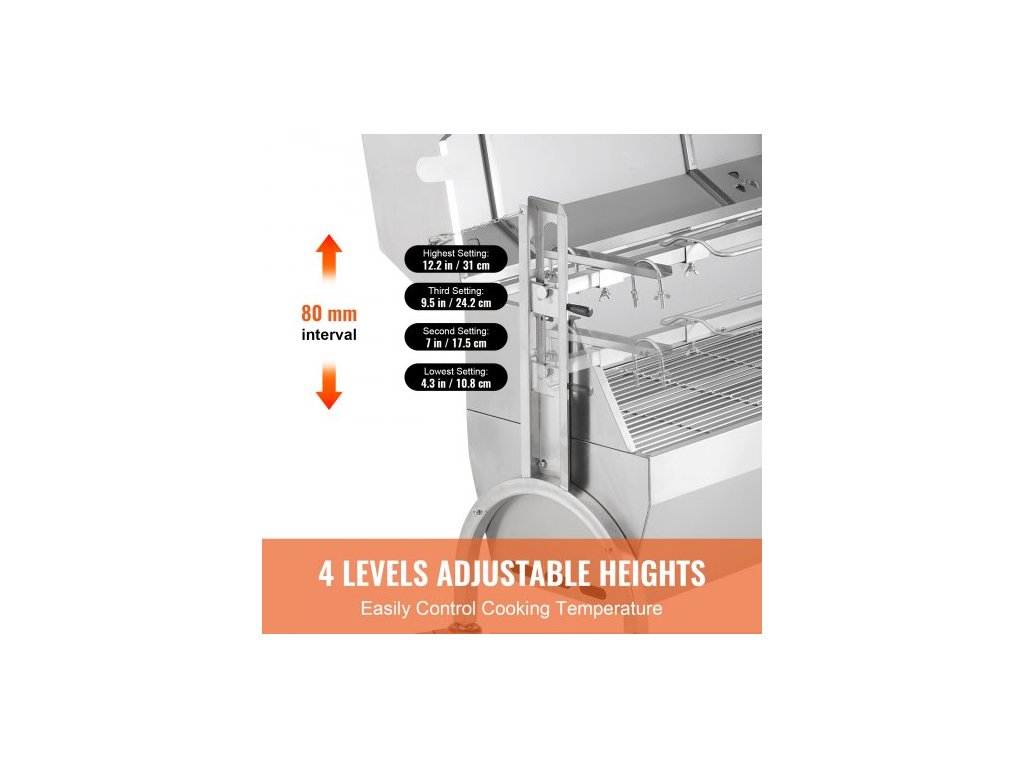 80 mm
interval

Highest Setting:
12.2 in / 31 cm

Third Setting:
9.5 in / 24.2 cm

Second Setting:
7 in / 17.5 cm

Lowest Setting:
4.3 in / 10.8 cm

4 LEVELS ADJUSTABLE HEIGHTS
Easily Control Cooking Temperature