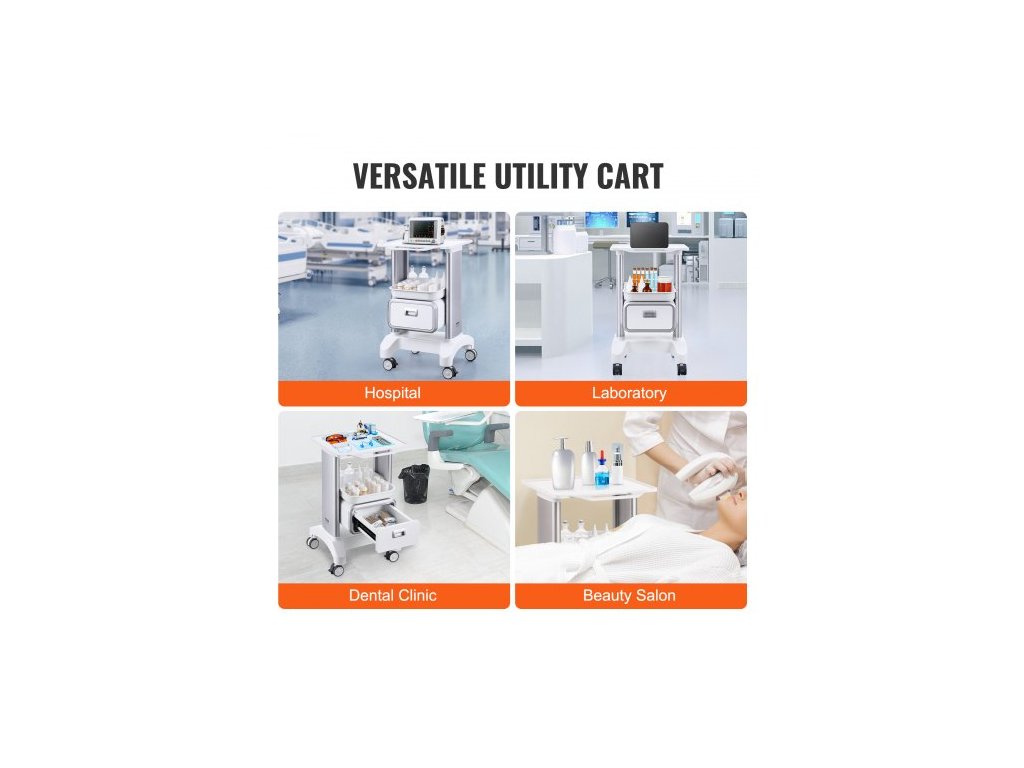 VERSATILE UTILITY CART

Hospital

Laboratory

Dental Clinic

Beauty Salon