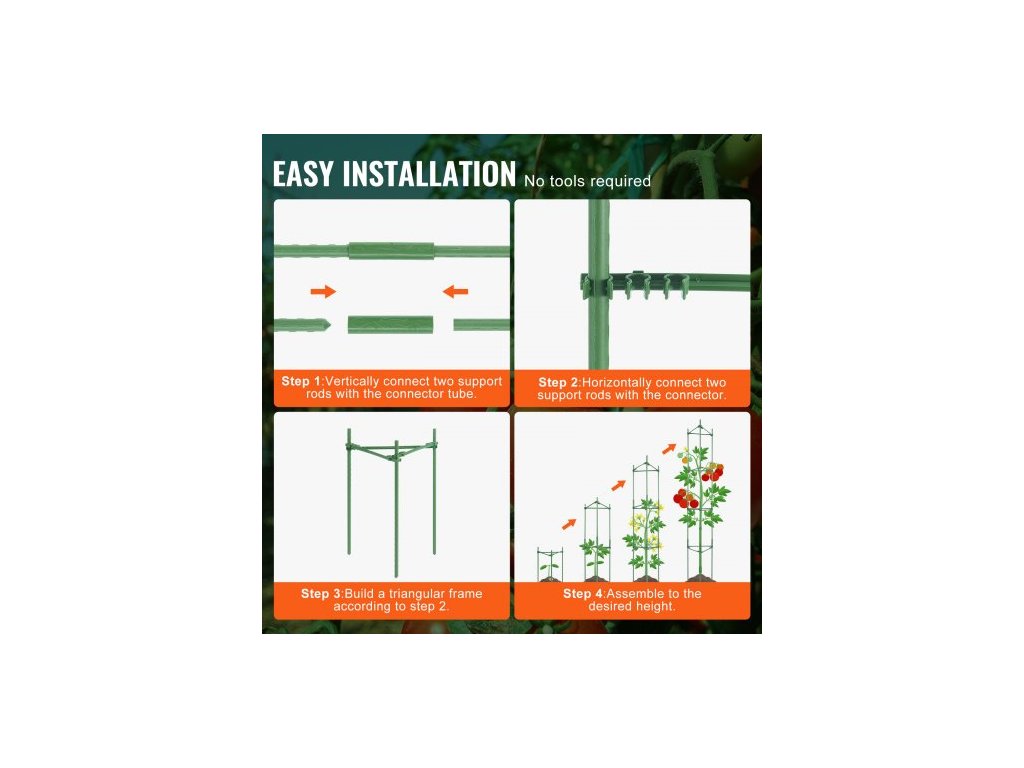 EASY INSTALLATION No tools required

Step 1:Vertically connect two support rods with the connector tube.

Step 2:Horizontally connect two support rods with the connector.

Step 3:Build a triangular frame according to step 2.

Step 4:Assemble to the desired height.