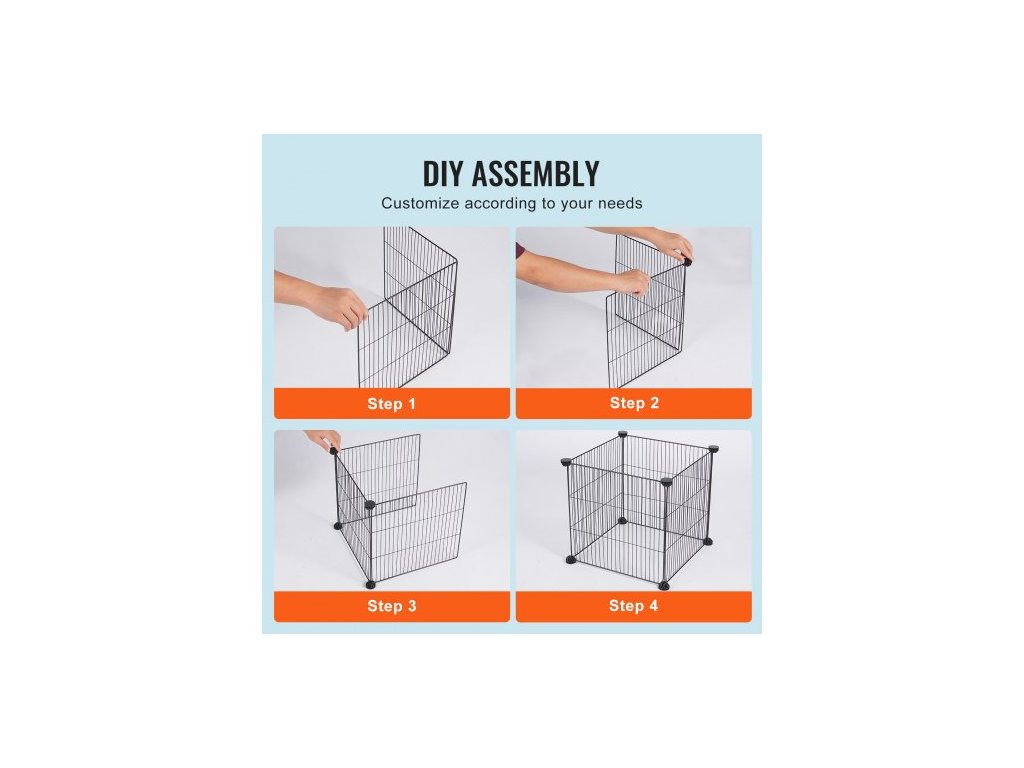 DIY ASSEMBLY

Customize according to your needs

Step 1

Step 2

Step 3

Step 4