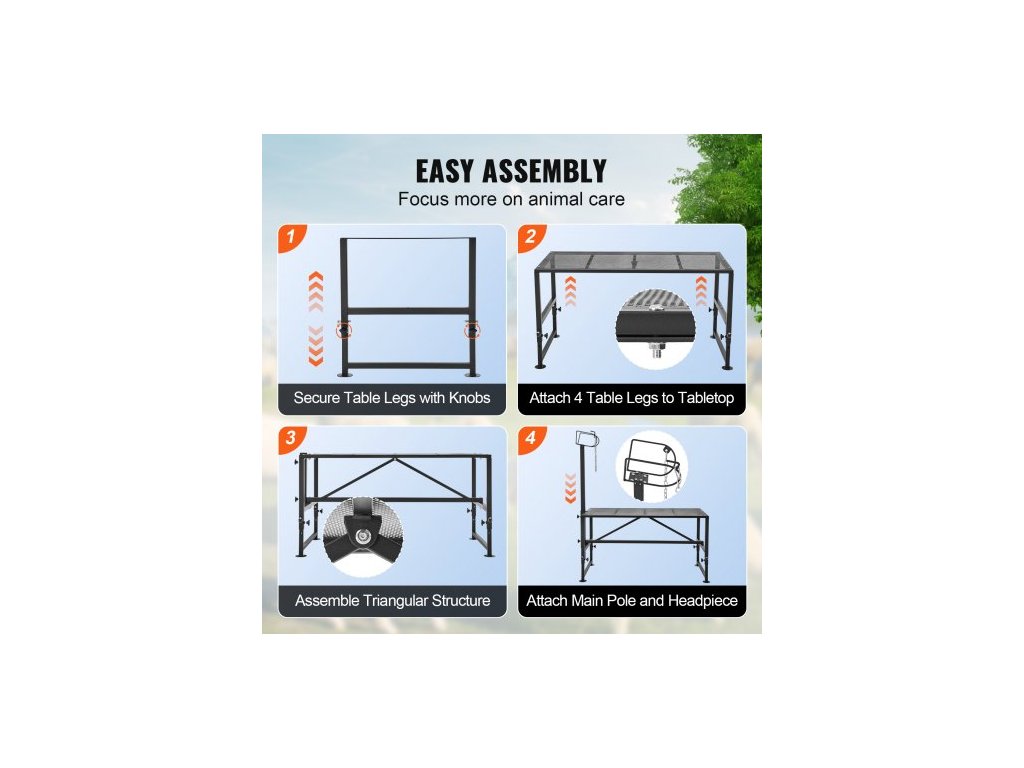 EASY ASSEMBLY
Focus more on animal care

1
Secure Table Legs with Knobs

2
Attach 4 Table Legs to Tabletop

3
Assemble Triangular Structure

4
Attach Main Pole and Headpiece