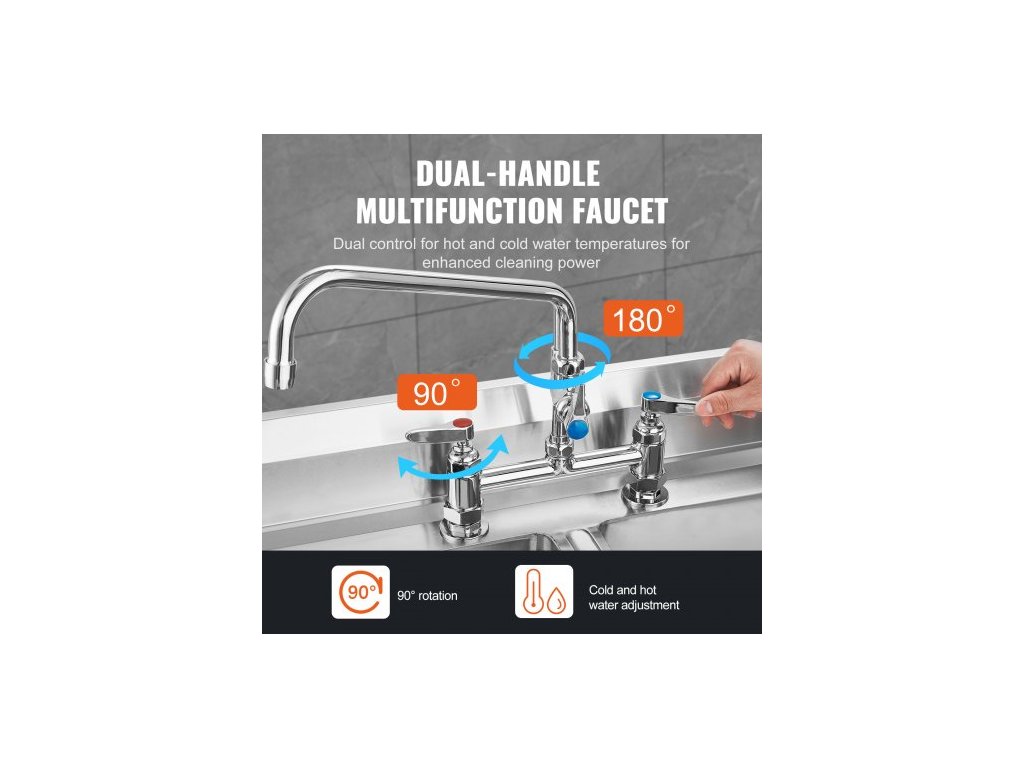 DUAL-HANDLE MULTIFUNCTION FAUCET

Dual control for hot and cold water temperatures for enhanced cleaning power

180°

90°

90°

90° rotation

Cold and hot water adjustment