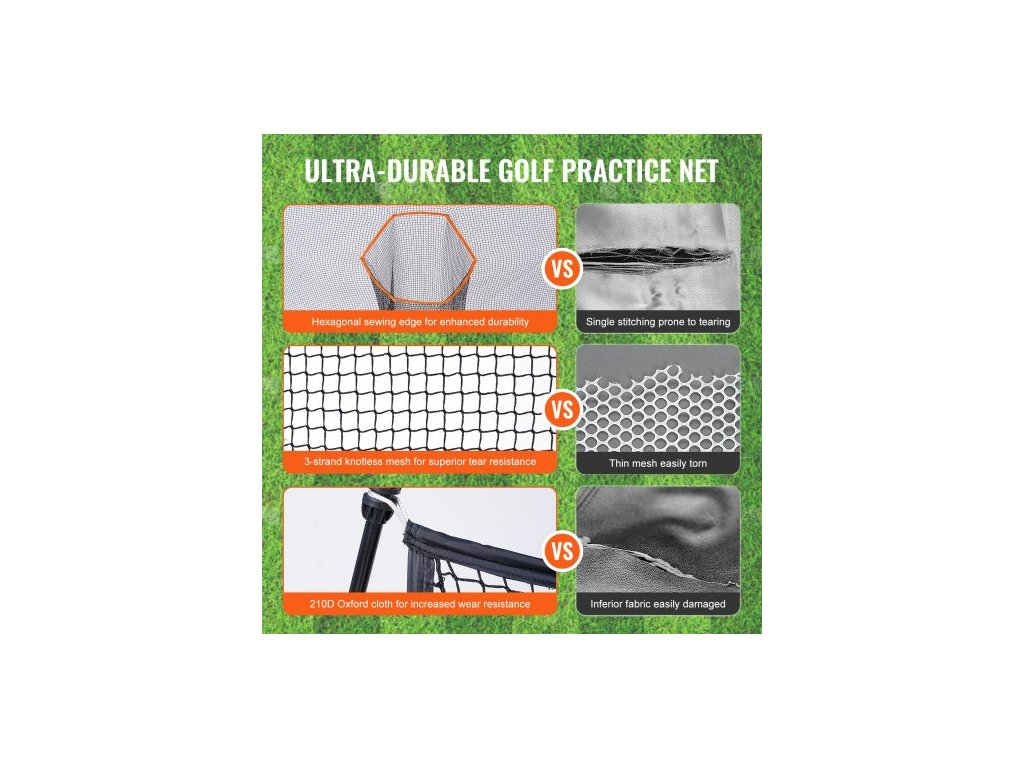 ULTRA-DURABLE GOLF PRACTICE NET

Hexagonal sewing edge for enhanced durability

VS

Single stitching prone to tearing

3-strand knotless mesh for superior tear resistance

VS

Thin mesh easily torn

210D Oxford cloth for increased wear resistance

VS

Inferior fabric easily damaged