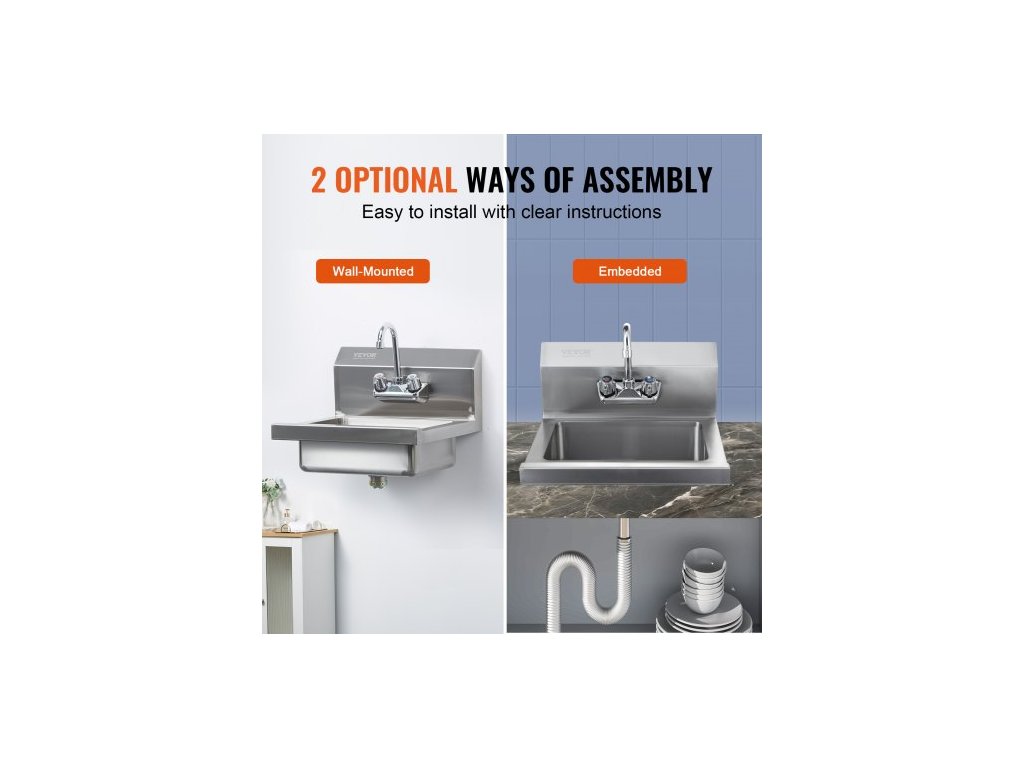 2 OPTIONAL WAYS OF ASSEMBLY
Easy to install with clear instructions

Wall-Mounted

Embedded

VEVOR

VEVOR