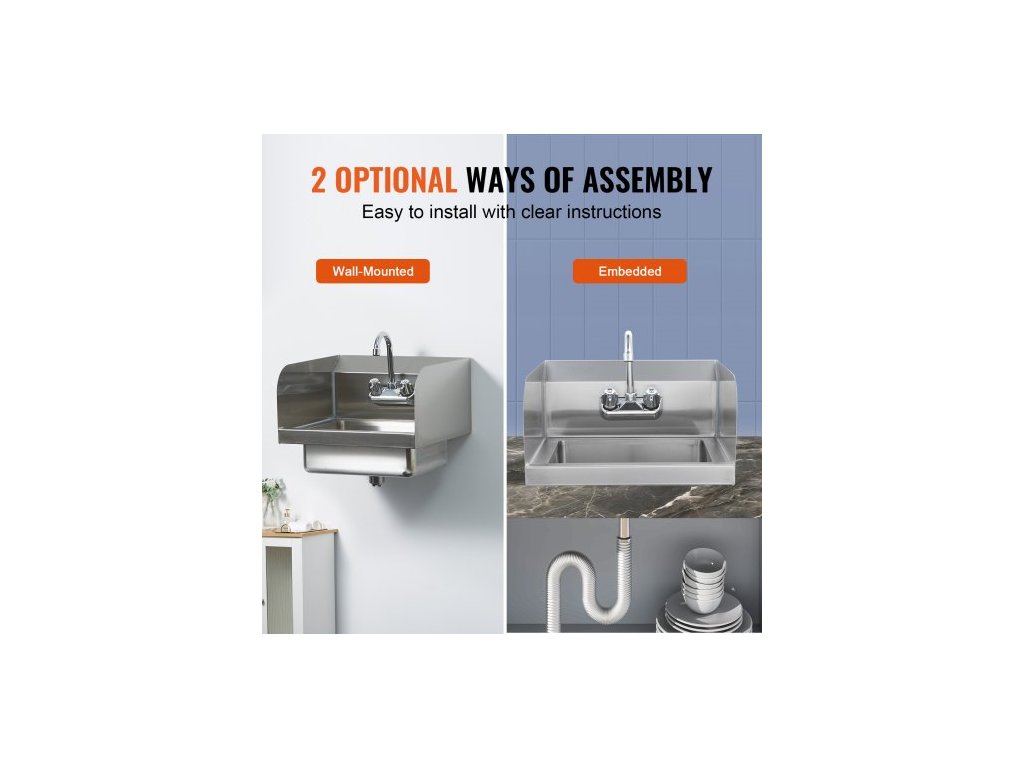 2 OPTIONAL WAYS OF ASSEMBLY
Easy to install with clear instructions

Wall-Mounted

Embedded