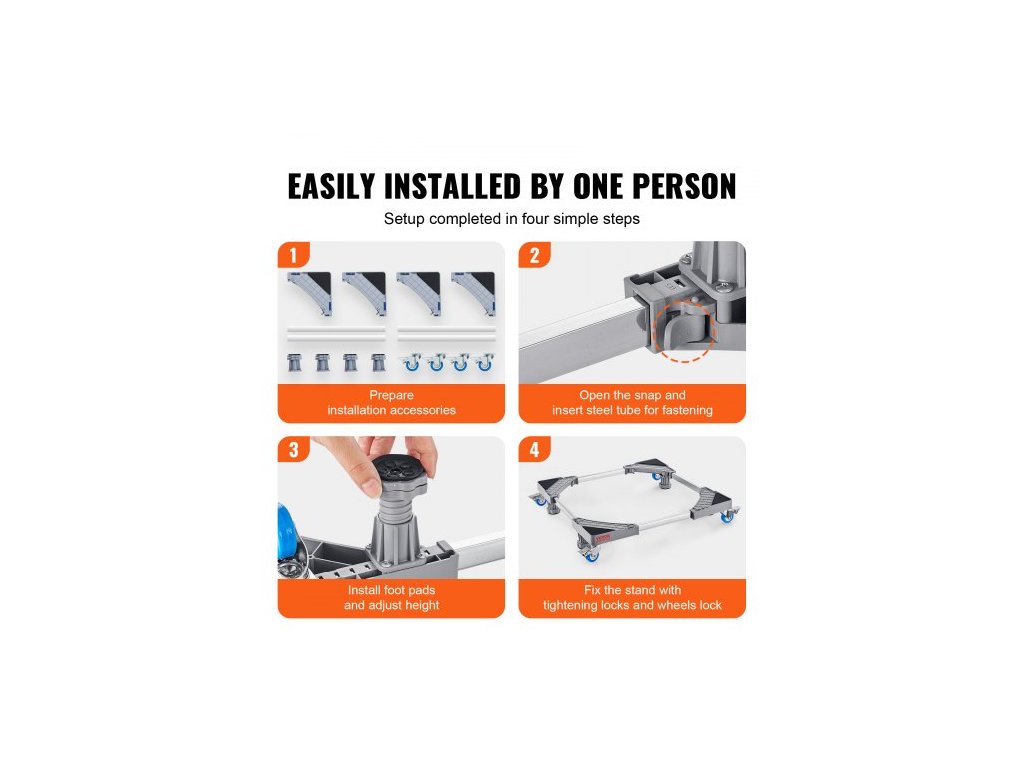 EASILY INSTALLED BY ONE PERSON

Setup completed in four simple steps

1

Prepare installation accessories

2

Open the snap and insert steel tube for fastening

3

Install foot pads and adjust height

4

Fix the stand with tightening locks and wheels lock