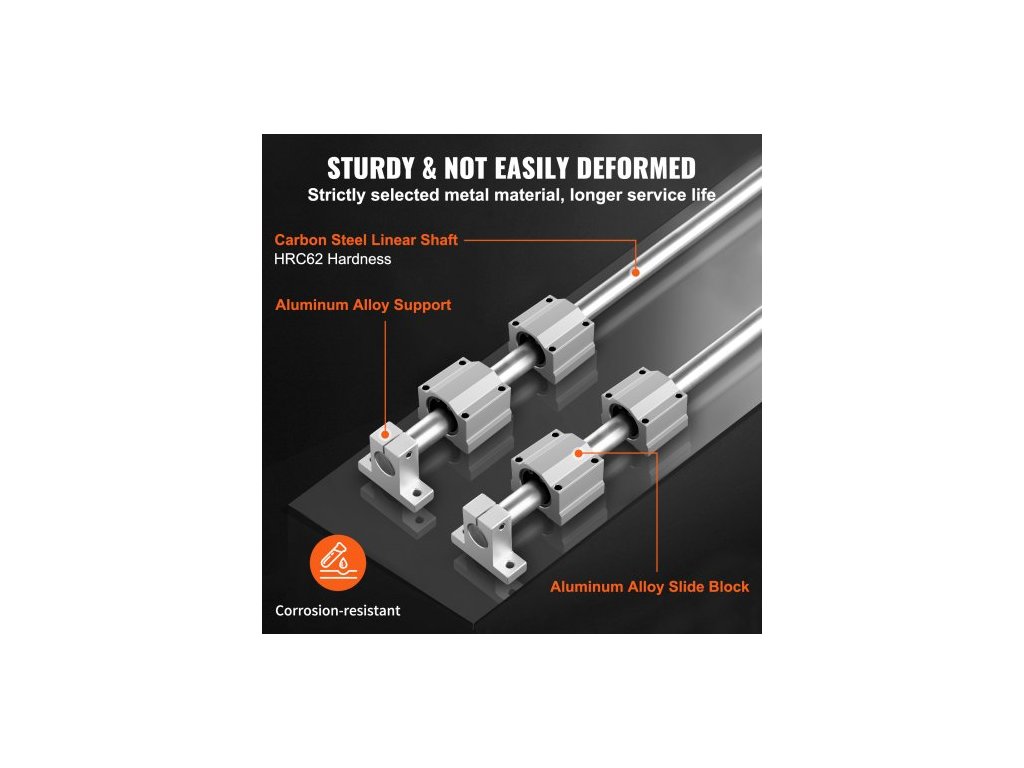 STURDY & NOT EASILY DEFORMED
Strictly selected metal material, longer service life

Carbon Steel Linear Shaft
HRC62 Hardness

Aluminum Alloy Support

Aluminum Alloy Slide Block

Corrosion-resistant