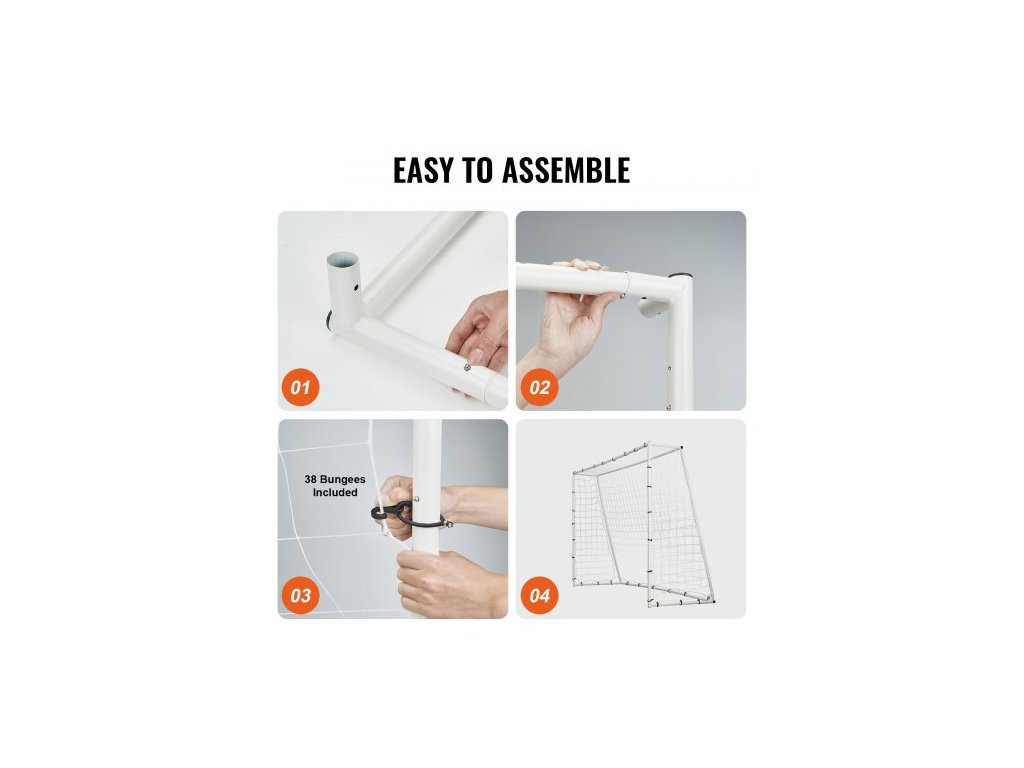 EASY TO ASSEMBLE

01

02

38 Bungees Included

03

04