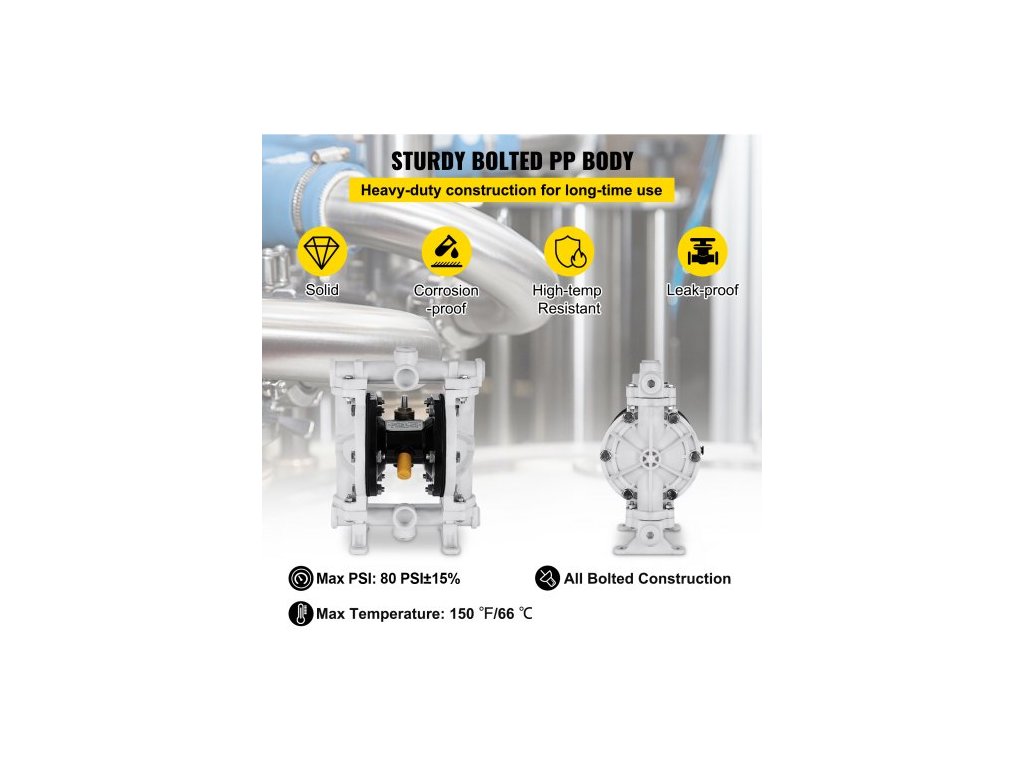 STURDY BOLTED PP BODY

Heavy-duty construction for long-time use

Solid

Corrosion -proof

High-temp Resistant

Leak-proof

Max PSI: 80 PSI±15%

All Bolted Construction

Max Temperature: 150 ℉/66 ℃