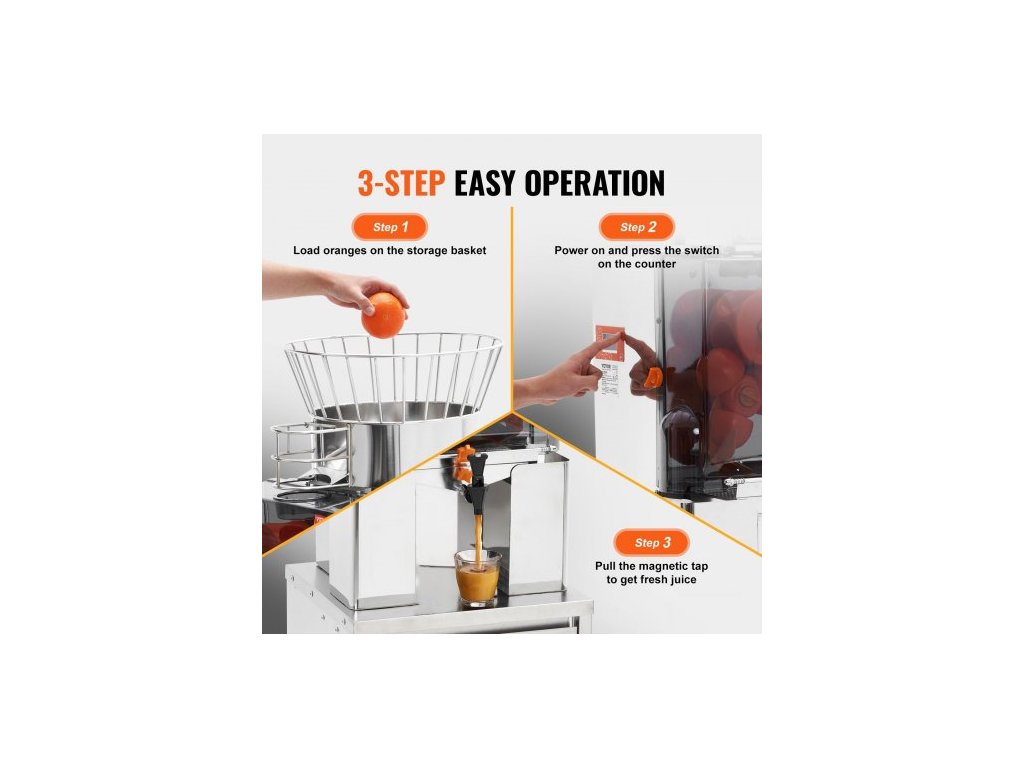 3-STEP EASY OPERATION

Step 1
Load oranges on the storage basket

Step 2
Power on and press the switch on the counter

Step 3
Pull the magnetic tap to get fresh juice