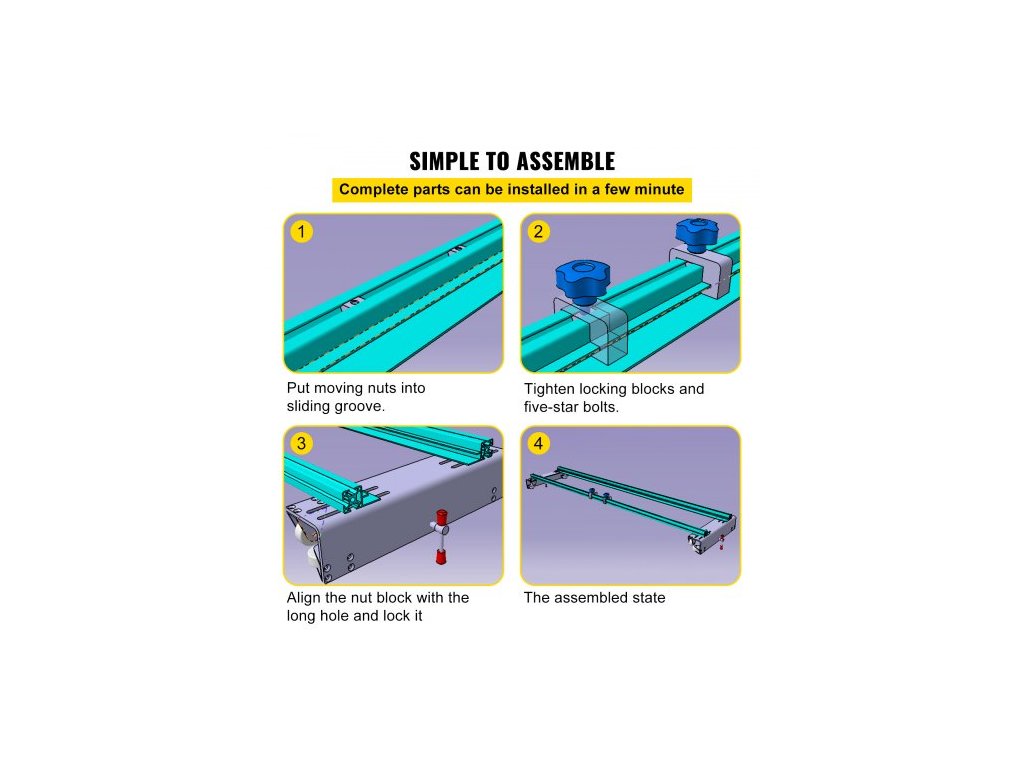 SIMPLE TO ASSEMBLE

Complete parts can be installed in a few minute

1

Put moving nuts into sliding groove.

2

Tighten locking blocks and five-star bolts.

3

Align the nut block with the long hole and lock it

4

The assembled state