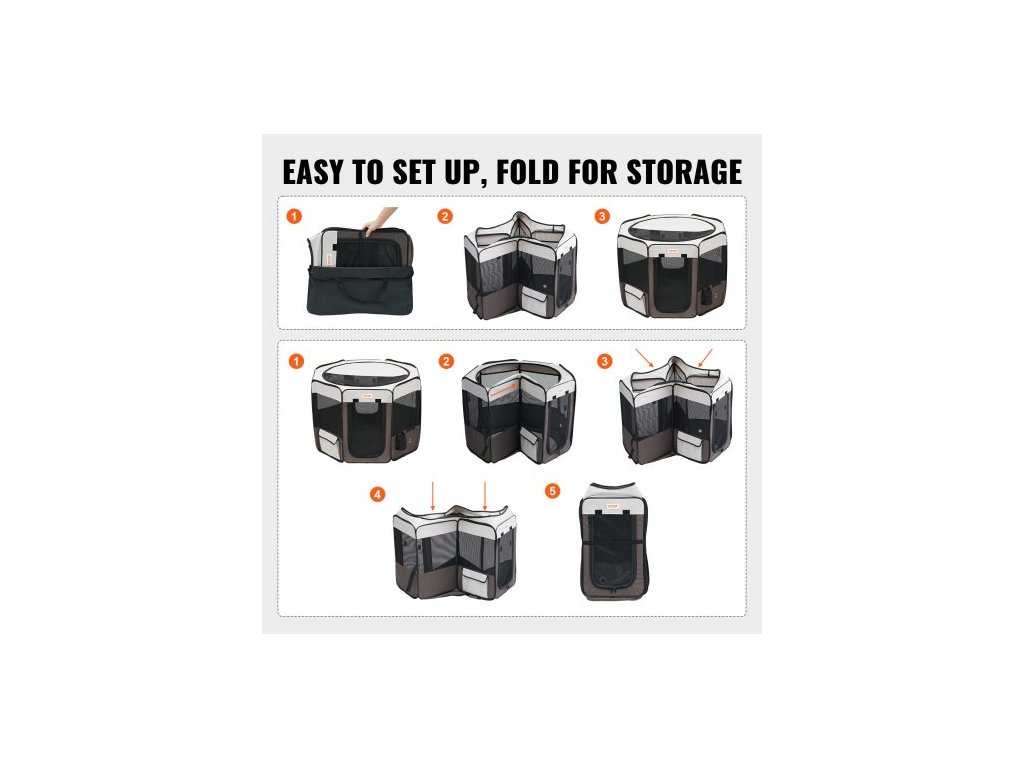 EASY TO SET UP, FOLD FOR STORAGE

1

2

3

1

2

3

4

5