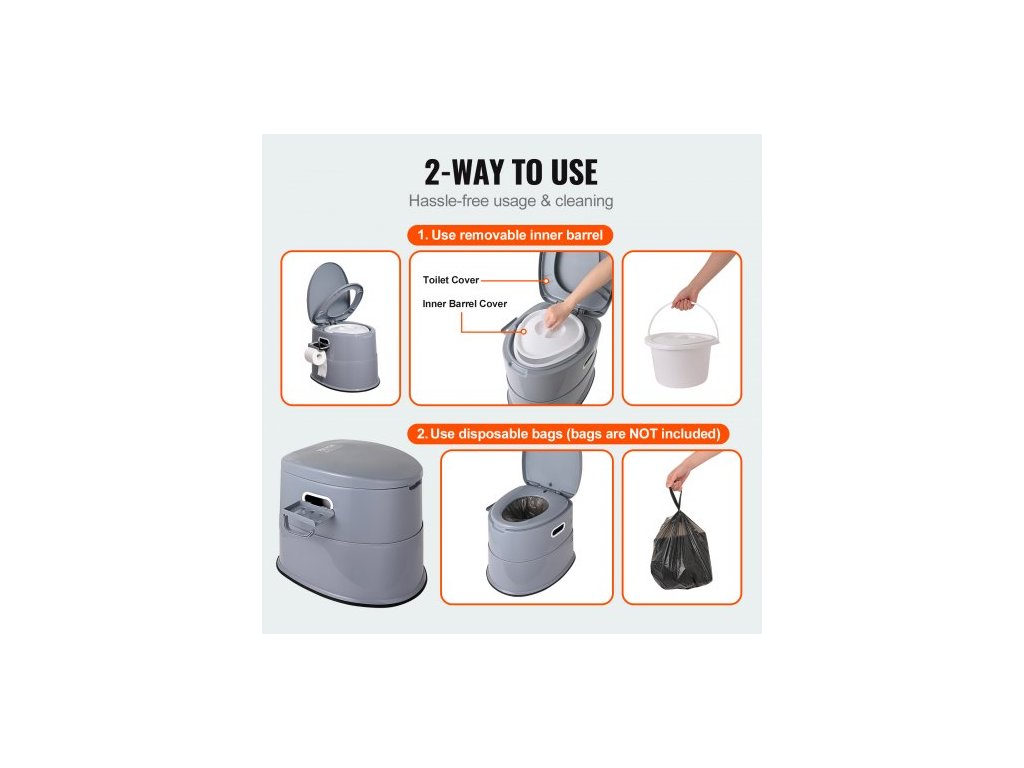 2-WAY TO USE
Hassle-free usage & cleaning

1. Use removable inner barrel

Toilet Cover
Inner Barrel Cover

2. Use disposable bags (bags are NOT included)