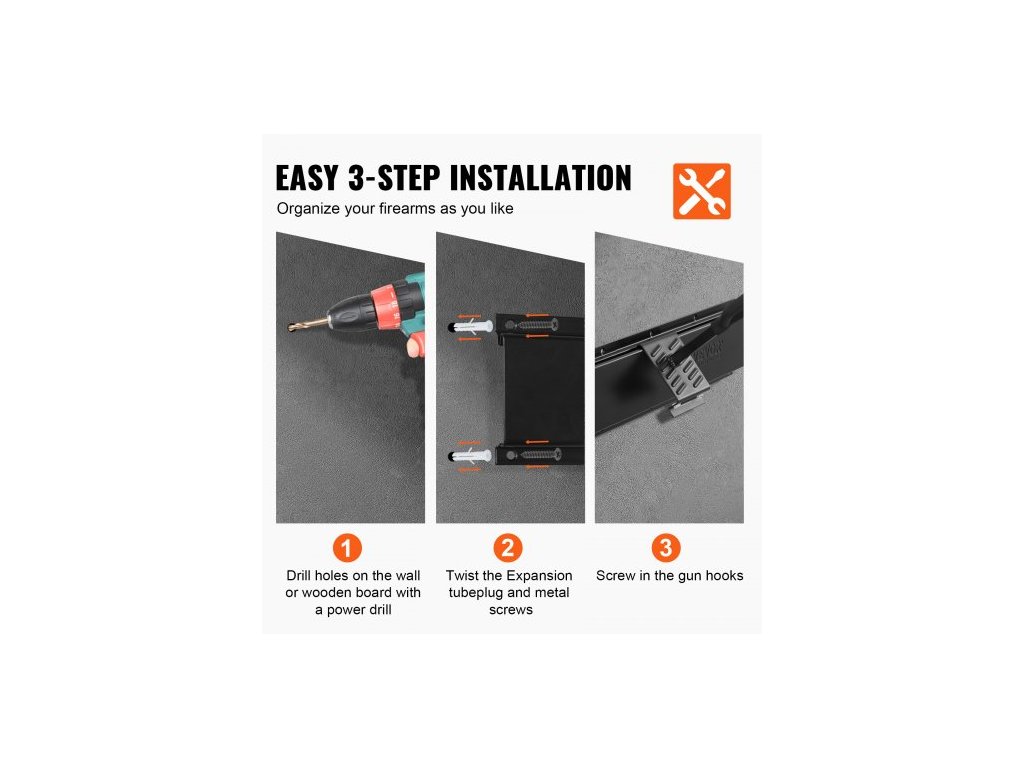 EASY 3-STEP INSTALLATION

Organize your firearms as you like

1

Drill holes on the wall or wooden board with a power drill

2

Twist the Expansion tubeplug and metal screws

3

Screw in the gun hooks