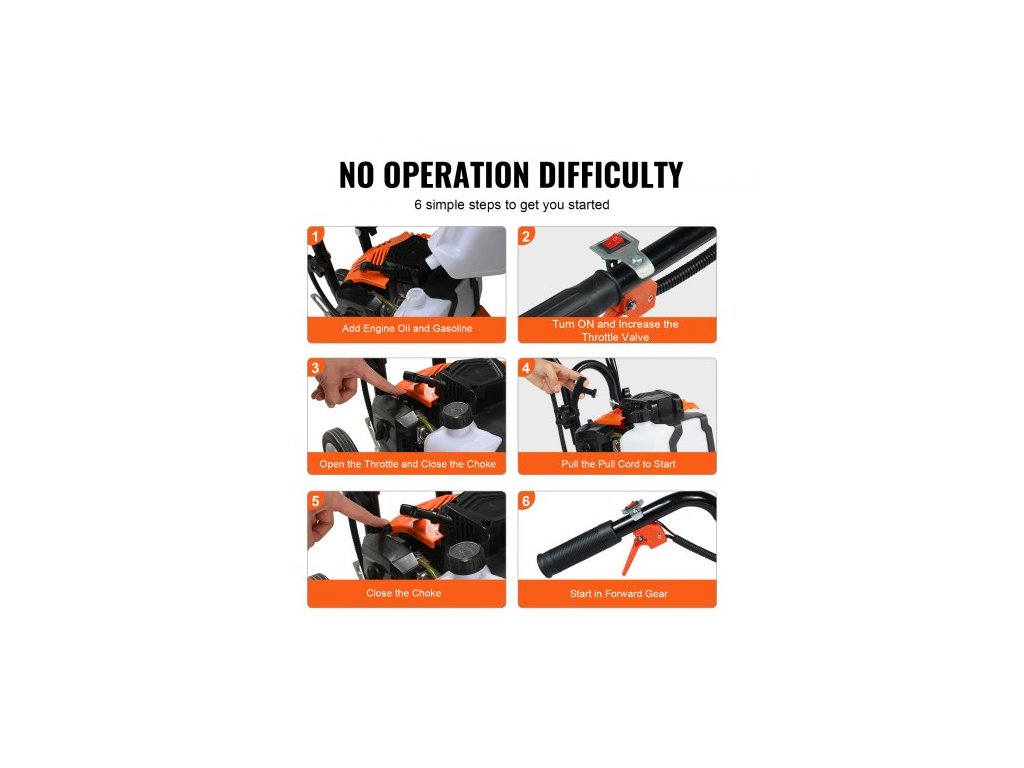 NO OPERATION DIFFICULTY
6 simple steps to get you started

1
Add Engine Oil and Gasoline

2
Turn ON and Increase the Throttle Valve

3
Open the Throttle and Close the Choke

4
Pull the Pull Cord to Start

5
Close the Choke

6
Start in Forward Gear