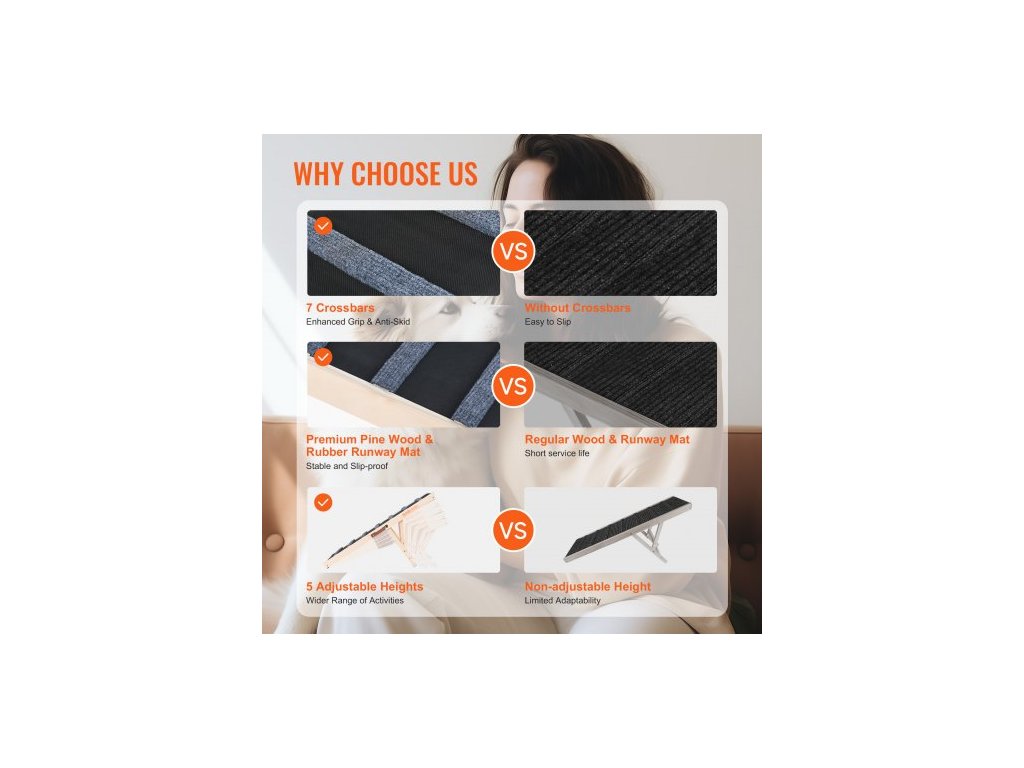 WHY CHOOSE US

VS

7 Crossbars
Enhanced Grip & Anti-Skid

Without Crossbars
Easy to Slip

VS

Premium Pine Wood & Rubber Runway Mat
Stable and Slip-proof

Regular Wood & Runway Mat
Short service life

VS

5 Adjustable Heights
Wider Range of Activities

Non-adjustable Height
Limited Adaptability