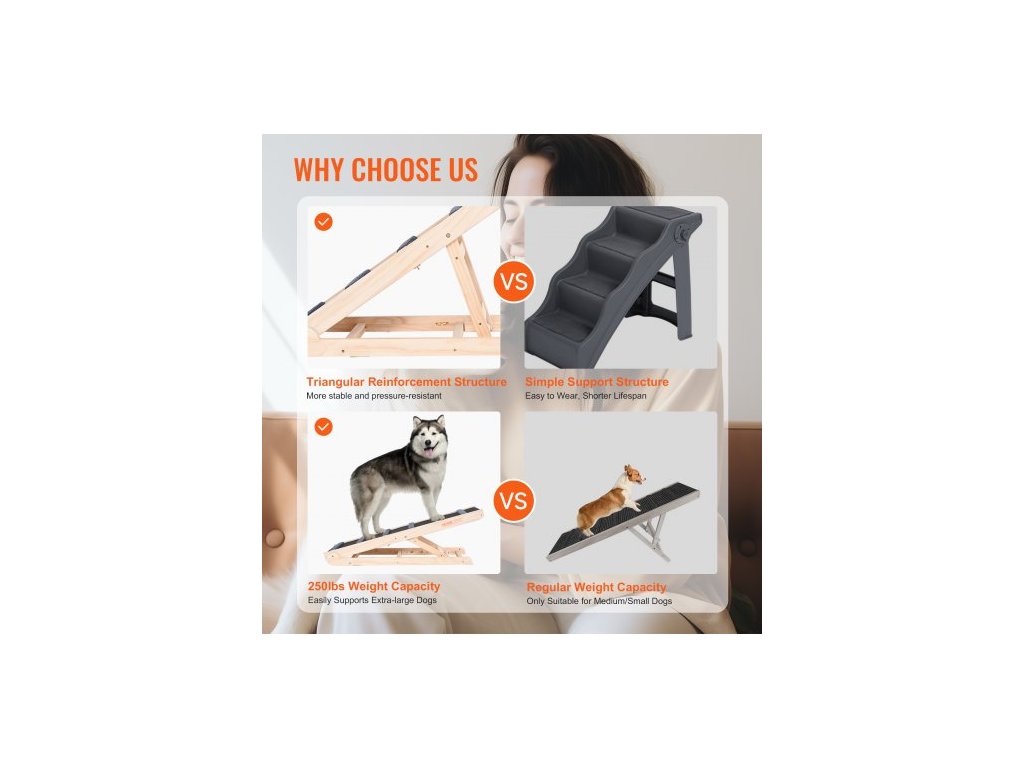 WHY CHOOSE US

VS

Triangular Reinforcement Structure
More stable and pressure-resistant

Simple Support Structure
Easy to Wear, Shorter Lifespan

VS

250lbs Weight Capacity
Easily Supports Extra-large Dogs

Regular Weight Capacity
Only Suitable for Medium/Small Dogs