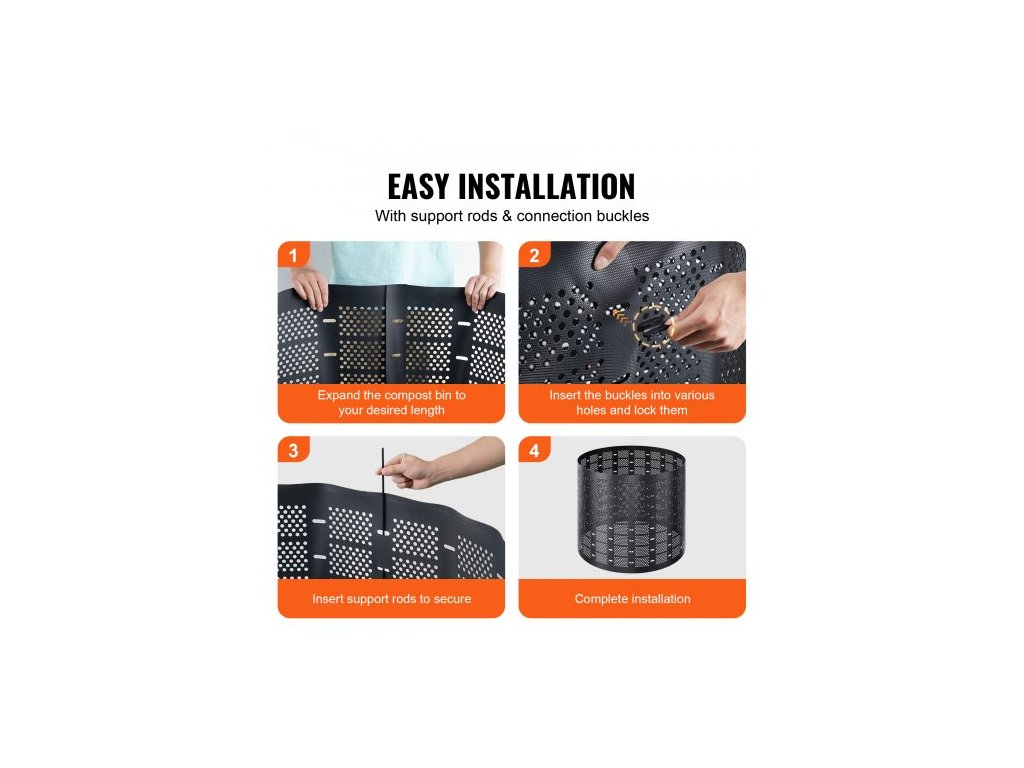 EASY INSTALLATION
With support rods & connection buckles

1
Expand the compost bin to your desired length

2
Insert the buckles into various holes and lock them

3
Insert support rods to secure

4
Complete installation