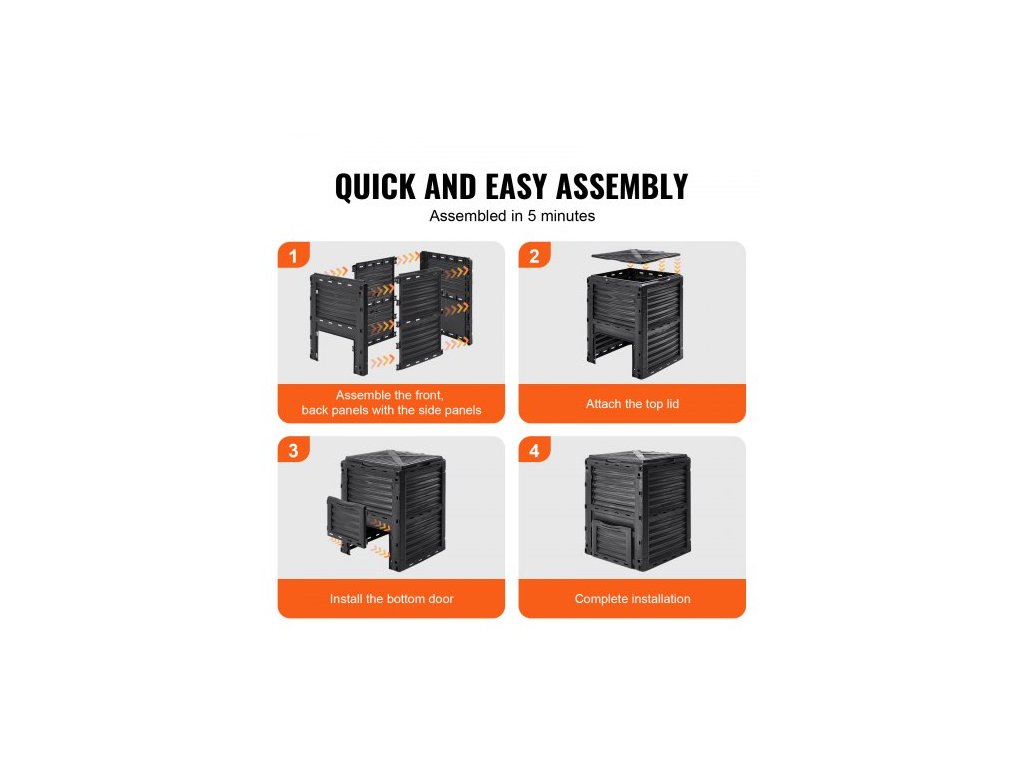 QUICK AND EASY ASSEMBLY
Assembled in 5 minutes

1
Assemble the front, back panels with the side panels

2
Attach the top lid

3
Install the bottom door

4
Complete installation