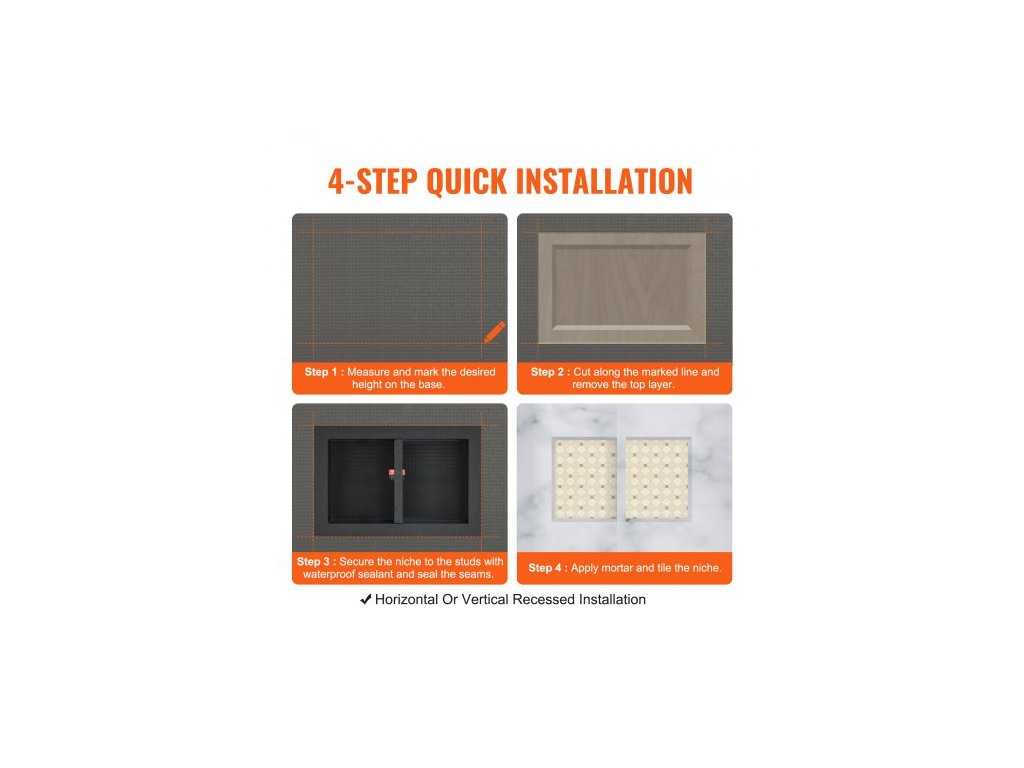 4-STEP QUICK INSTALLATION

Step 1 : Measure and mark the desired height on the base.

Step 2 : Cut along the marked line and remove the top layer.

Step 3 : Secure the niche to the studs with waterproof sealant and seal the seams.

Step 4 : Apply mortar and tile the niche.

✔ Horizontal Or Vertical Recessed Installation