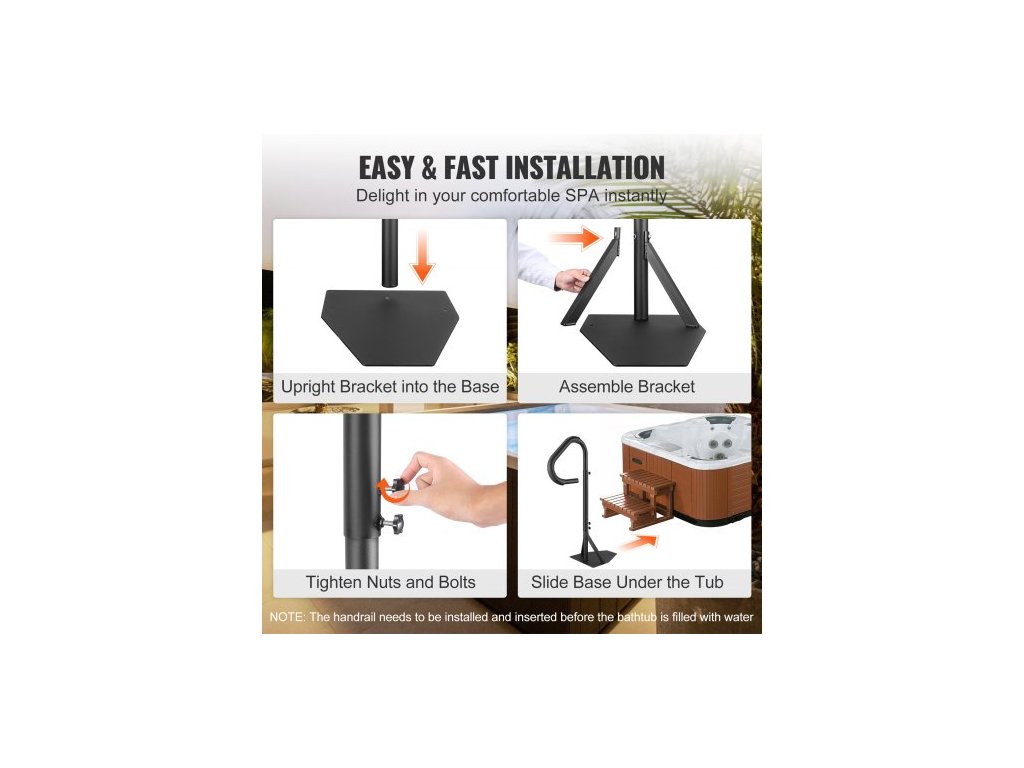 EASY & FAST INSTALLATION
Delight in your comfortable SPA instantly

Upright Bracket into the Base

Assemble Bracket

Tighten Nuts and Bolts

Slide Base Under the Tub

NOTE: The handrail needs to be installed and inserted before the bathtub is filled with water