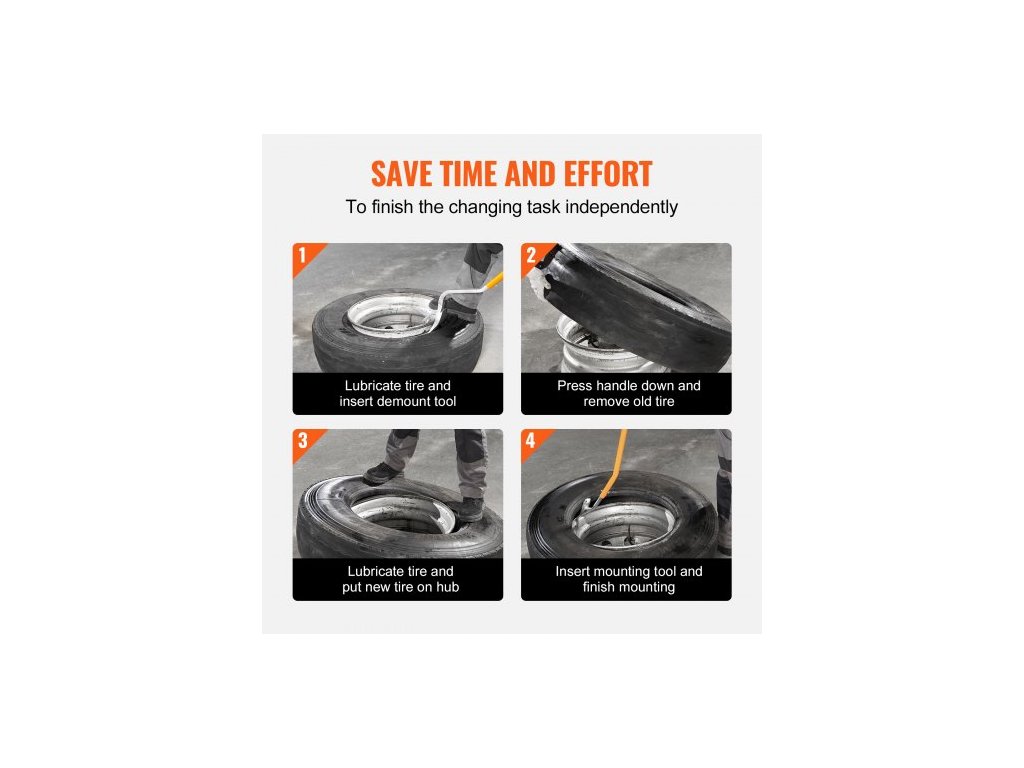 SAVE TIME AND EFFORT

To finish the changing task independently

1

Lubricate tire and insert demount tool

2

Press handle down and remove old tire

3

Lubricate tire and put new tire on hub

4

Insert mounting tool and finish mounting