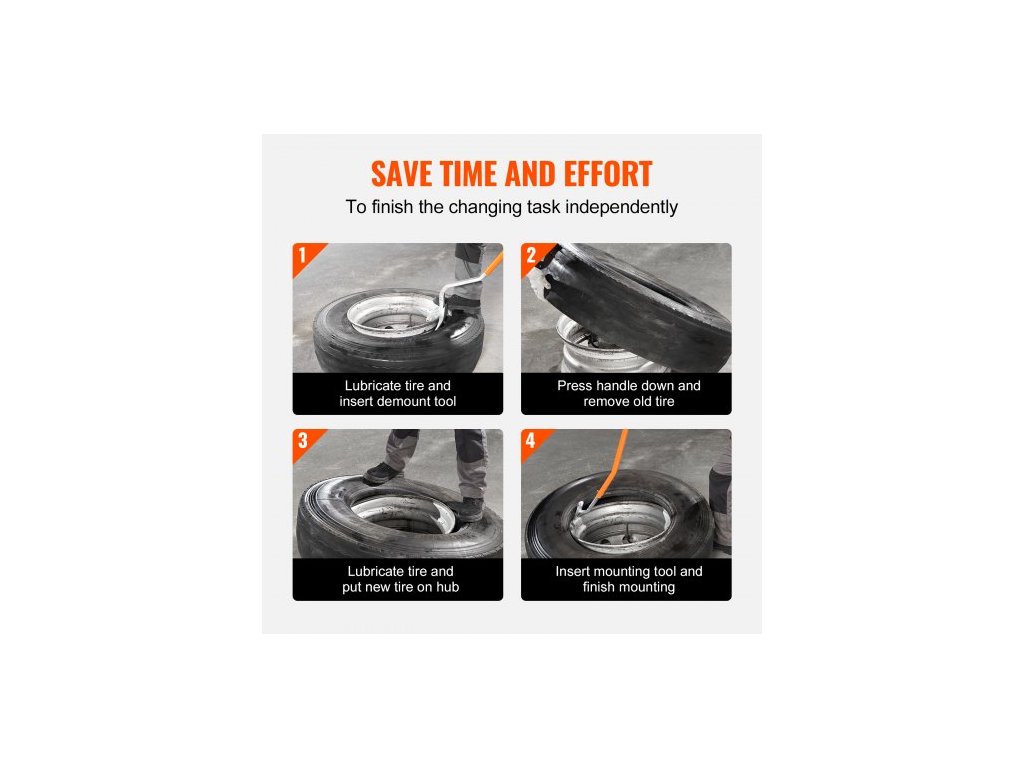 SAVE TIME AND EFFORT

To finish the changing task independently

1

Lubricate tire and insert demount tool

2

Press handle down and remove old tire

3

Lubricate tire and put new tire on hub

4

Insert mounting tool and finish mounting