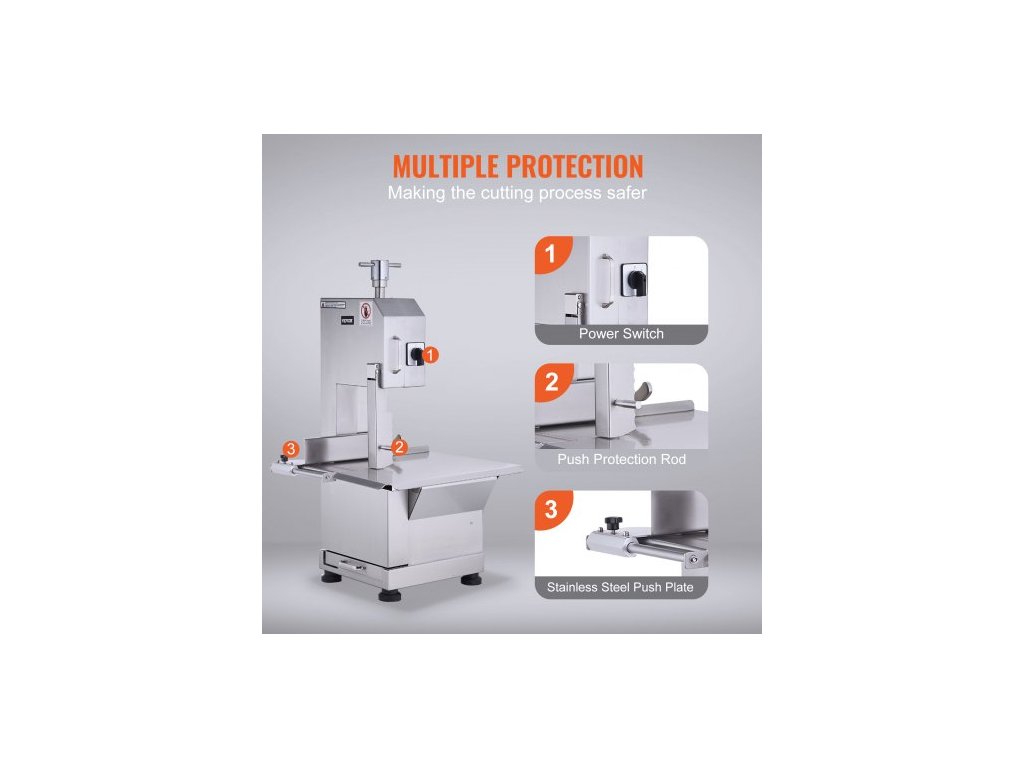 MULTIPLE PROTECTION
Making the cutting process safer

1
2
3

1
Power Switch

2
Push Protection Rod

3
Stainless Steel Push Plate