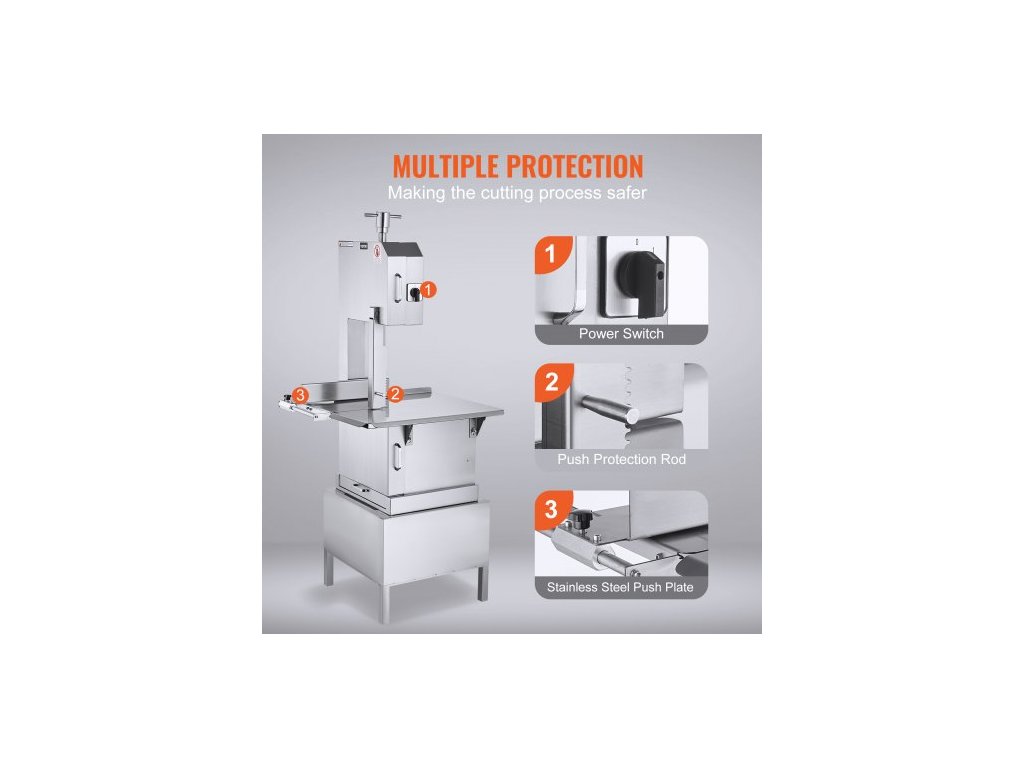 MULTIPLE PROTECTION
Making the cutting process safer

1

2

3

1
Power Switch

2
Push Protection Rod

3
Stainless Steel Push Plate