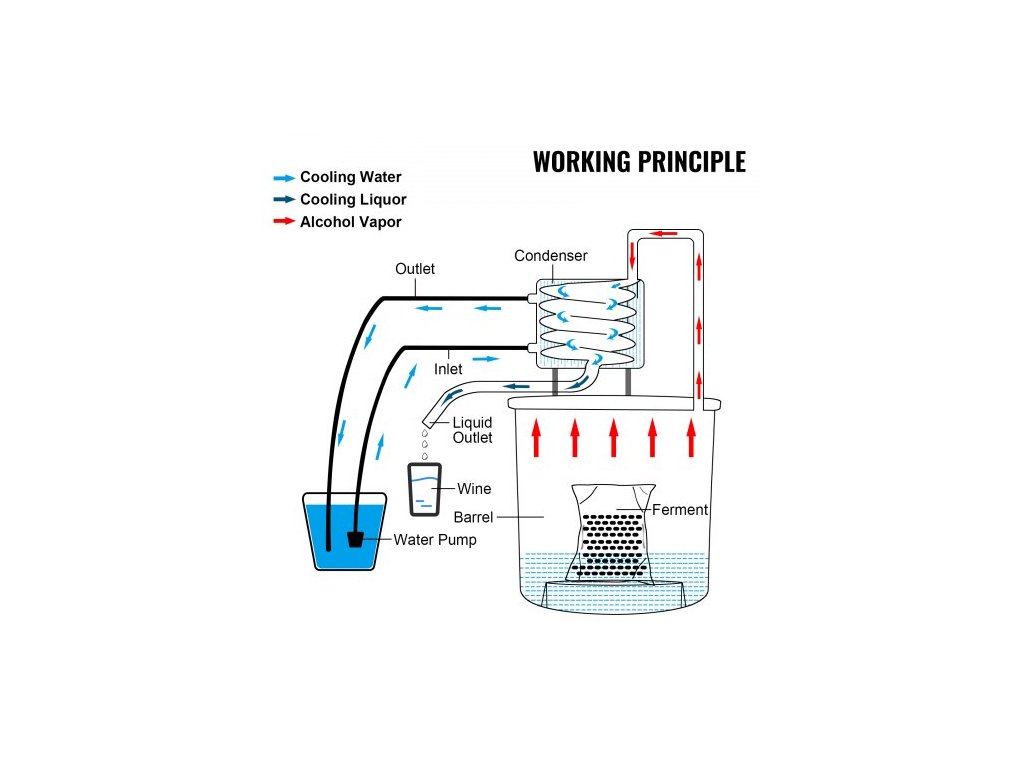 WORKING PRINCIPLE

Cooling Water
Cooling Liquor
Alcohol Vapor

Condenser
Outlet
Inlet
Liquid Outlet
Wine
Barrel
Ferment
Water Pump