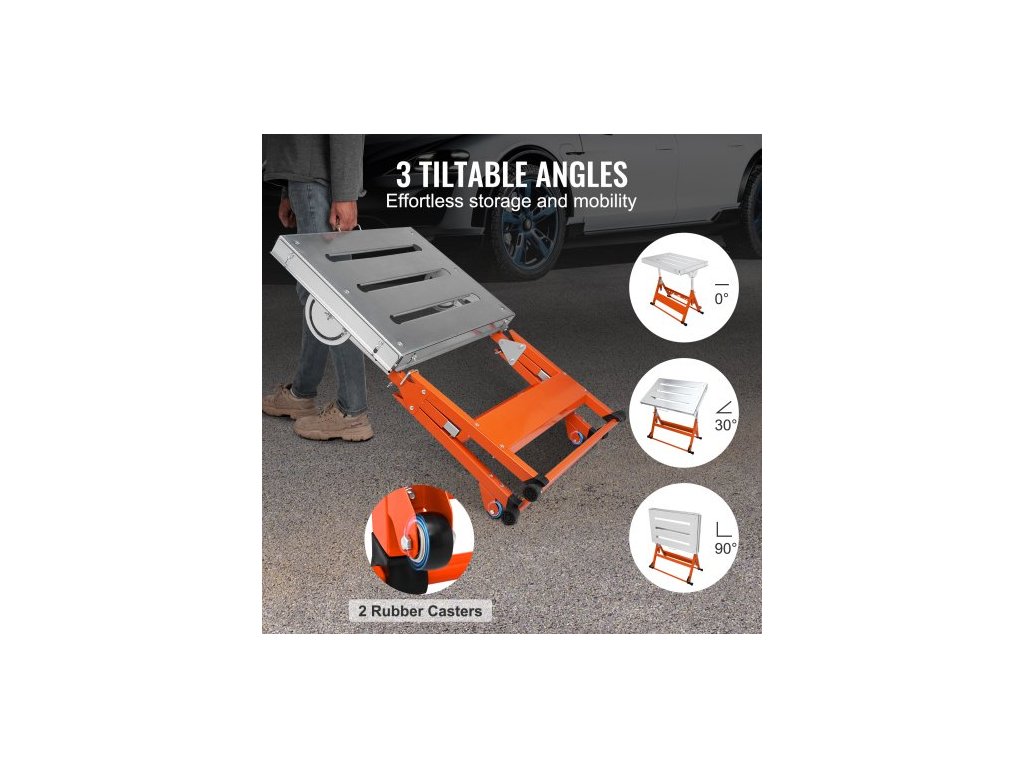 3 TILTABLE ANGLES
Effortless storage and mobility

0°

30°

90°

2 Rubber Casters