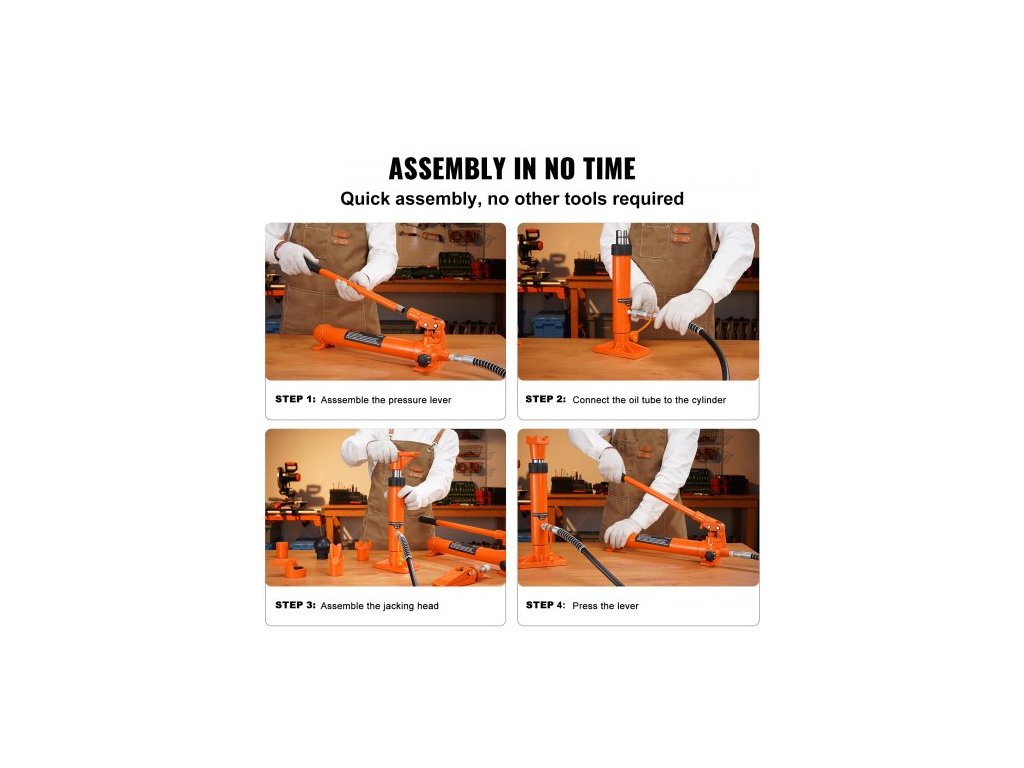 ASSEMBLY IN NO TIME
Quick assembly, no other tools required

STEP 1: Asssemble the pressure lever

STEP 2: Connect the oil tube to the cylinder

STEP 3: Assemble the jacking head

STEP 4: Press the lever