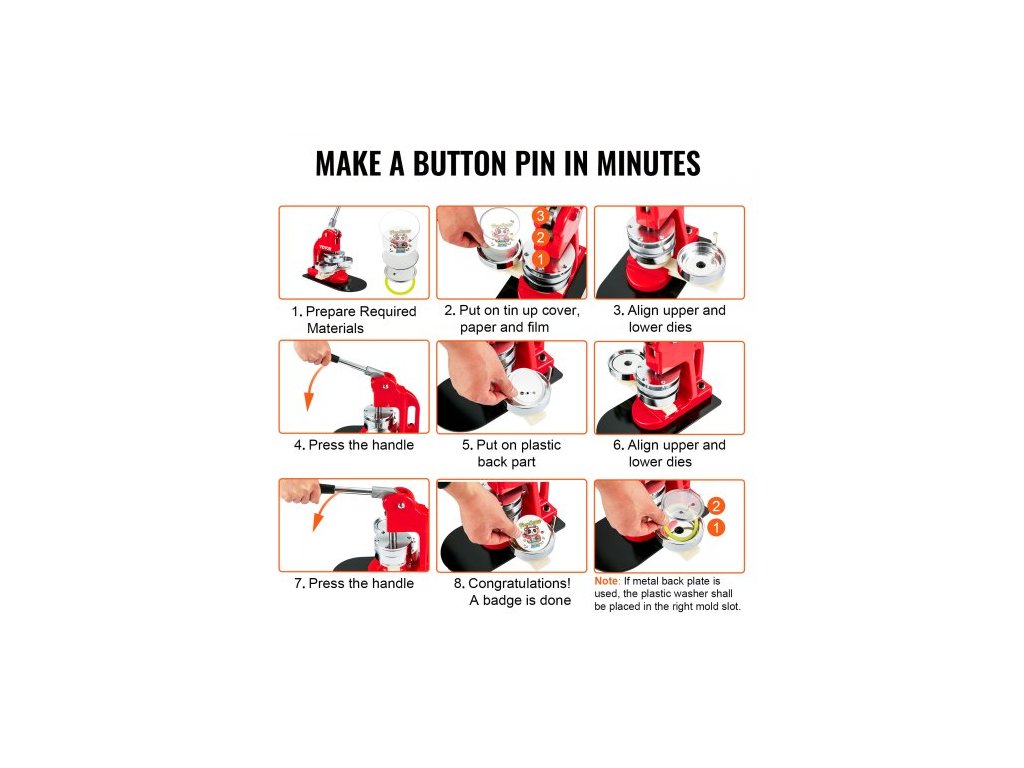 MAKE A BUTTON PIN IN MINUTES

1. Prepare Required Materials

3
2
1

2. Put on tin up cover, paper and film

3. Align upper and lower dies

4. Press the handle

5. Put on plastic back part

6. Align upper and lower dies

7. Press the handle

8. Congratulations! A badge is done

2
1

Note: If metal back plate is used, the plastic washer shall be placed in the right mold slot.