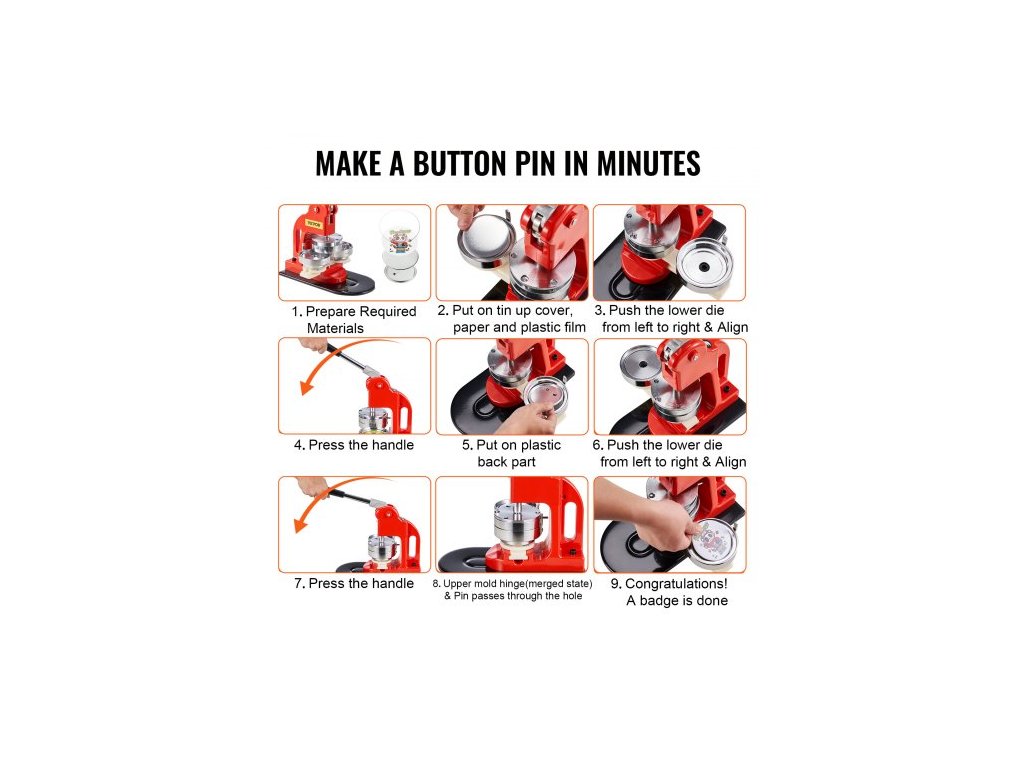 MAKE A BUTTON PIN IN MINUTES

1. Prepare Required Materials

2. Put on tin up cover, paper and plastic film

3. Push the lower die from left to right & Align

4. Press the handle

5. Put on plastic back part

6. Push the lower die from left to right & Align

7. Press the handle

8. Upper mold hinge(merged state) & Pin passes through the hole

9. Congratulations! A badge is done