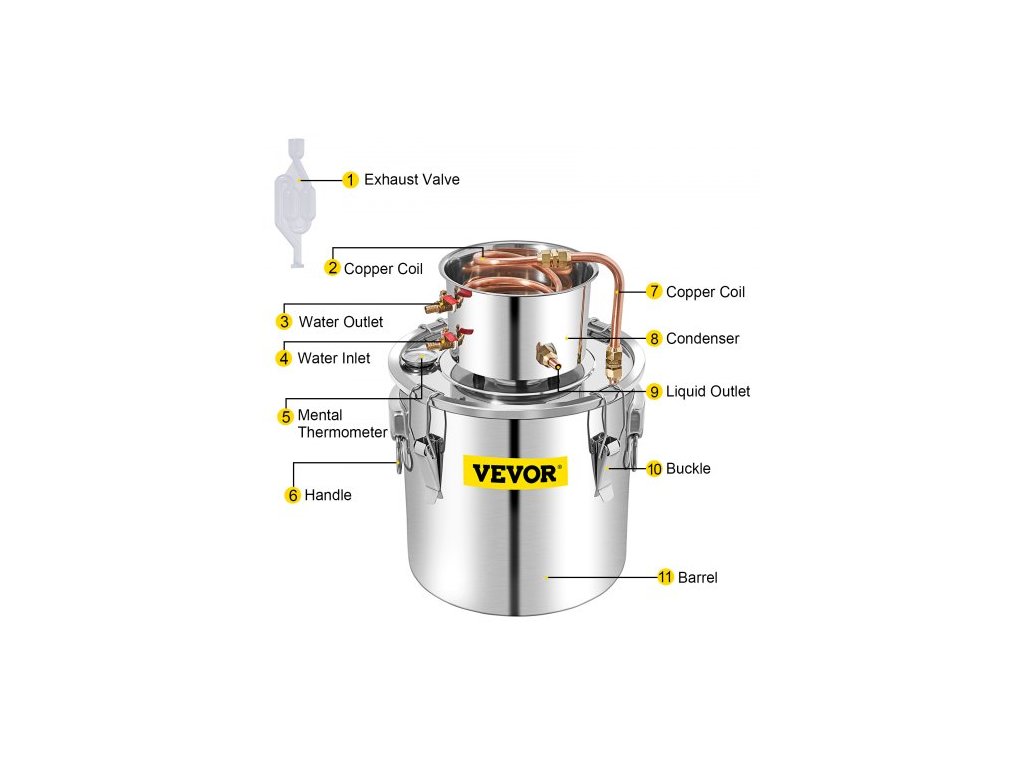 1 Exhaust Valve

2 Copper Coil

3 Water Outlet

4 Water Inlet

5 Mental Thermometer

6 Handle

7 Copper Coil

8 Condenser

9 Liquid Outlet

10 Buckle

11 Barrel

VEVOR®