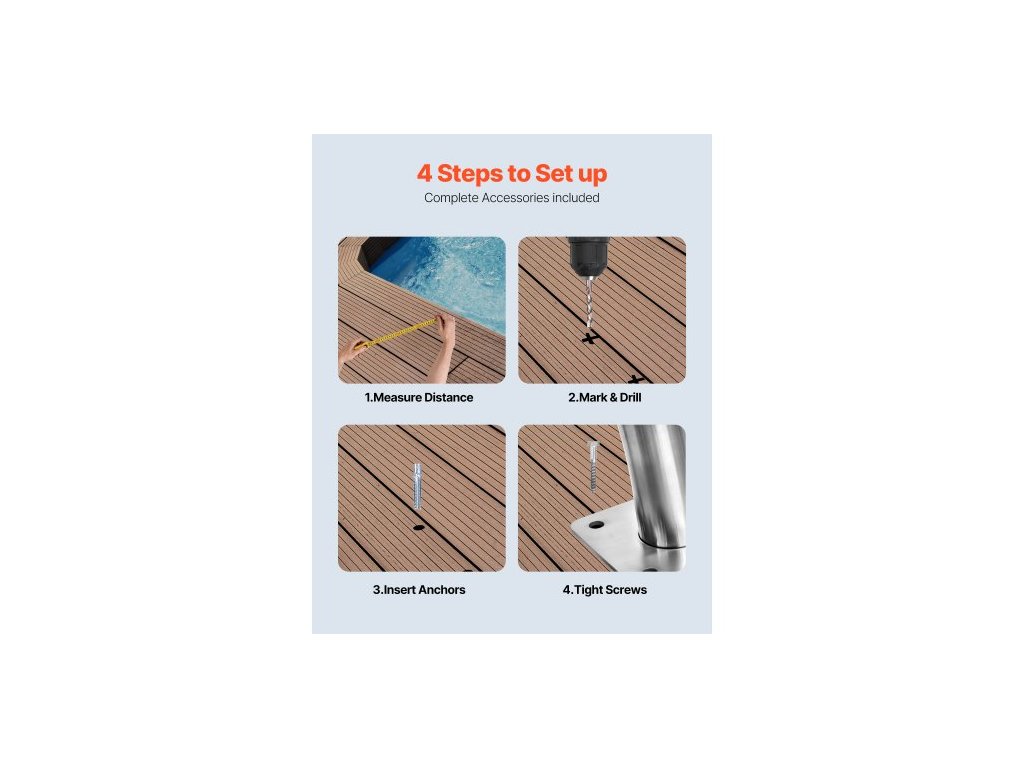 4 Steps to Set up
Complete Accessories included

1.Measure Distance

2.Mark & Drill

3.Insert Anchors

4.Tight Screws