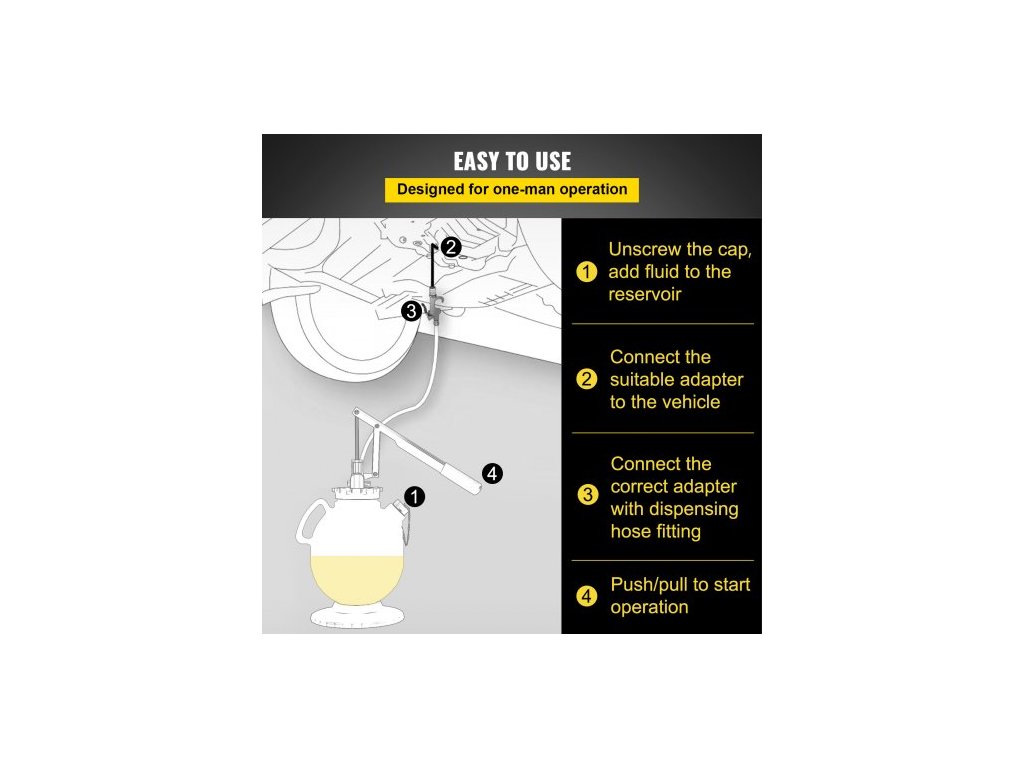 EASY TO USE

Designed for one-man operation

2

3

4

1

1 Unscrew the cap, add fluid to the reservoir

2 Connect the suitable adapter to the vehicle

3 Connect the correct adapter with dispensing hose fitting

4 Push/pull to start operation