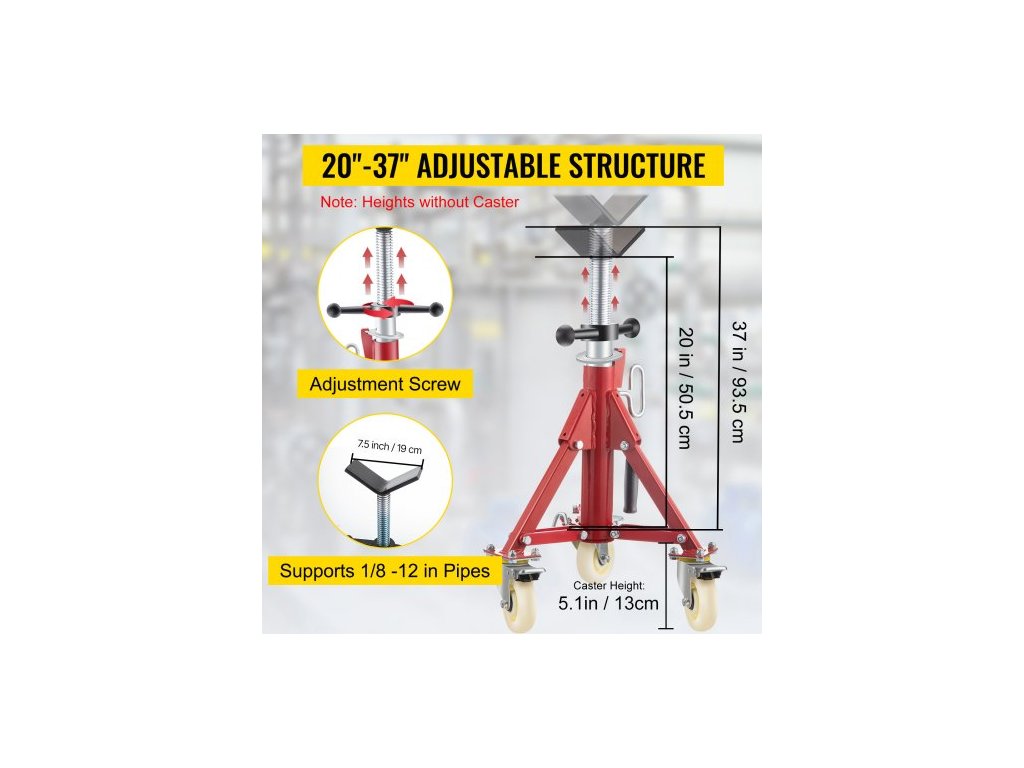 20"-37" ADJUSTABLE STRUCTURE

Note: Heights without Caster

Adjustment Screw

7.5 inch / 19 cm

Supports 1/8 -12 in Pipes

20 in / 50.5 cm

37 in / 93.5 cm

Caster Height:
5.1in / 13cm