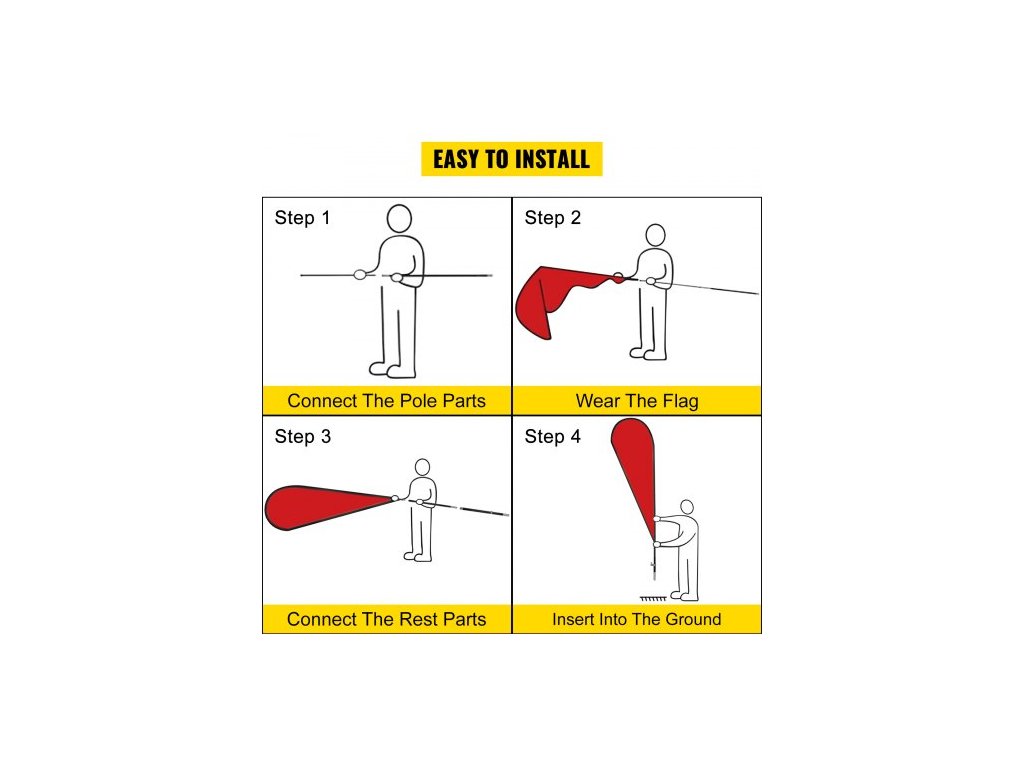 EASY TO INSTALL

Step 1
Connect The Pole Parts

Step 2
Wear The Flag

Step 3
Connect The Rest Parts

Step 4
Insert Into The Ground