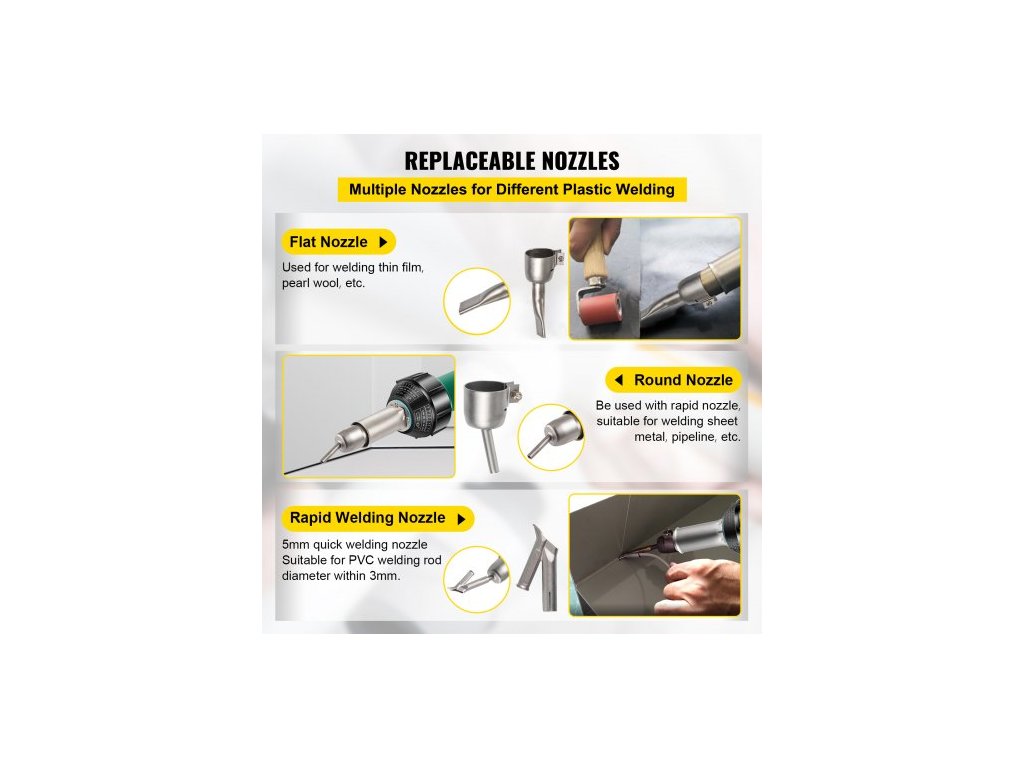 REPLACEABLE NOZZLES

Multiple Nozzles for Different Plastic Welding

Flat Nozzle

Used for welding thin film, pearl wool, etc.

Round Nozzle

Be used with rapid nozzle, suitable for welding sheet metal, pipeline, etc.

Rapid Welding Nozzle

5mm quick welding nozzle Suitable for PVC welding rod diameter within 3mm.