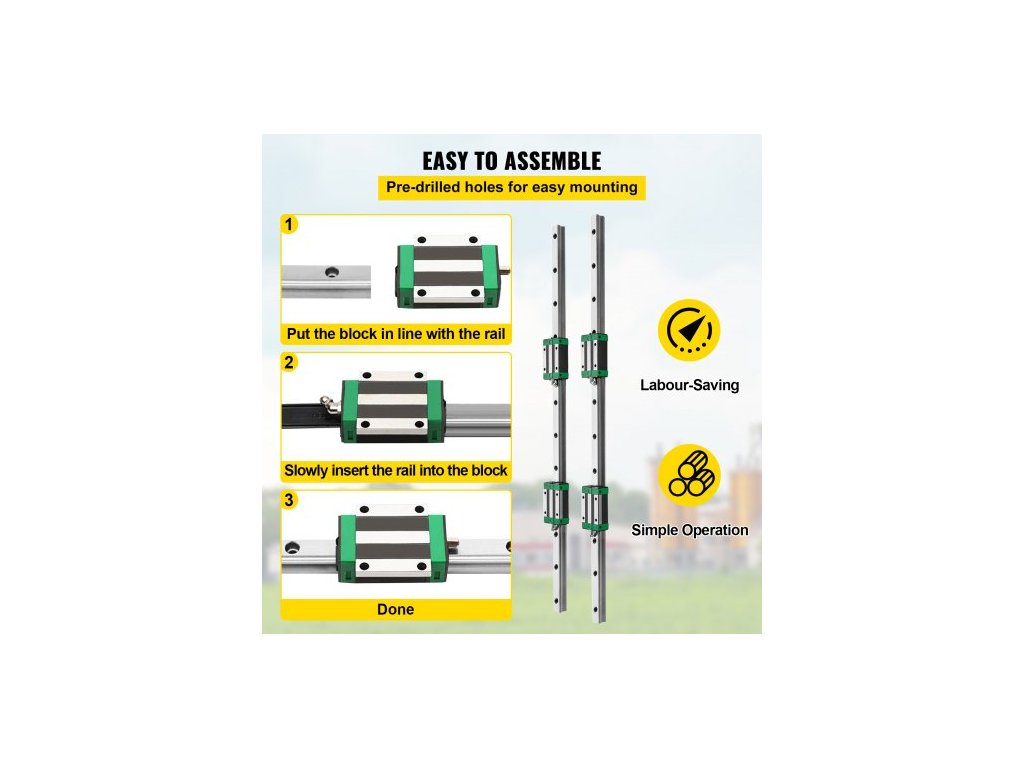 EASY TO ASSEMBLE
Pre-drilled holes for easy mounting

1
Put the block in line with the rail

2
Slowly insert the rail into the block

3
Done

Labour-Saving

Simple Operation