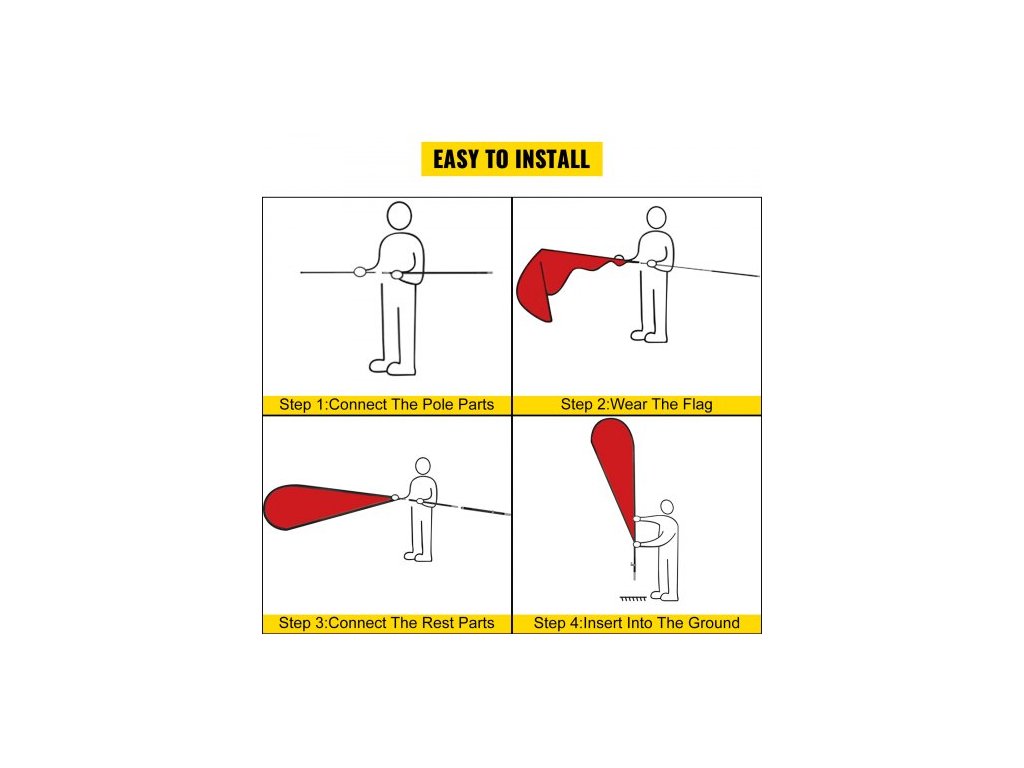 EASY TO INSTALL

Step 1:Connect The Pole Parts

Step 2:Wear The Flag

Step 3:Connect The Rest Parts

Step 4:Insert Into The Ground