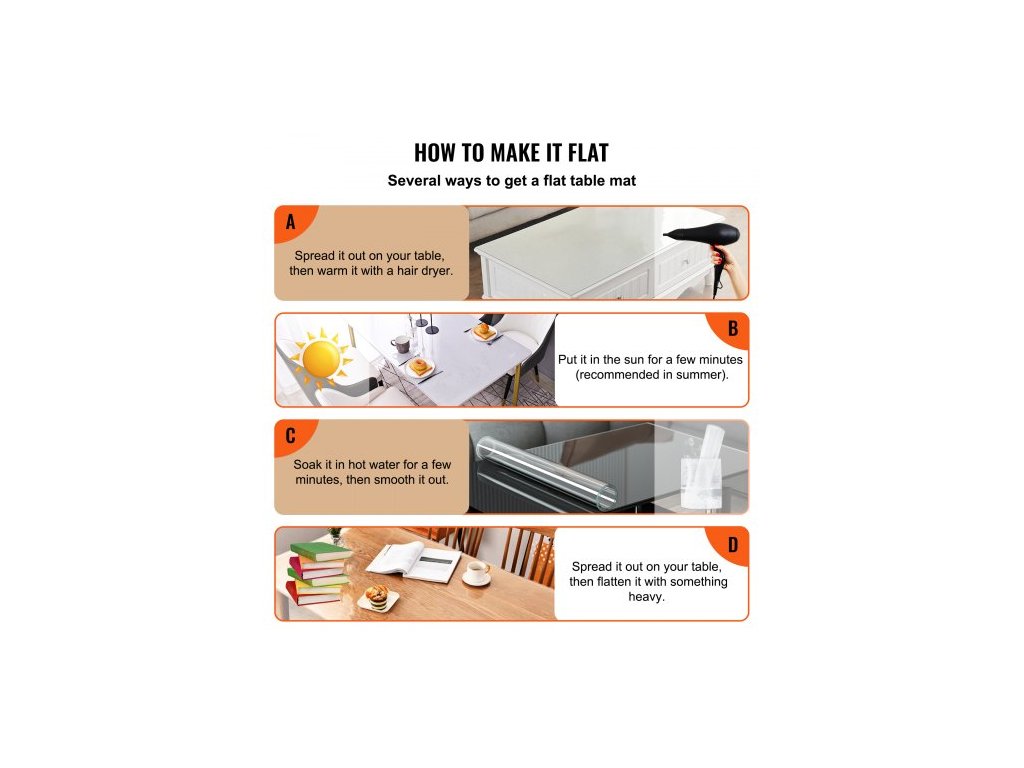 HOW TO MAKE IT FLAT

Several ways to get a flat table mat

A

Spread it out on your table, then warm it with a hair dryer.

B

Put it in the sun for a few minutes (recommended in summer).

C

Soak it in hot water for a few minutes, then smooth it out.

D

Spread it out on your table, then flatten it with something heavy.