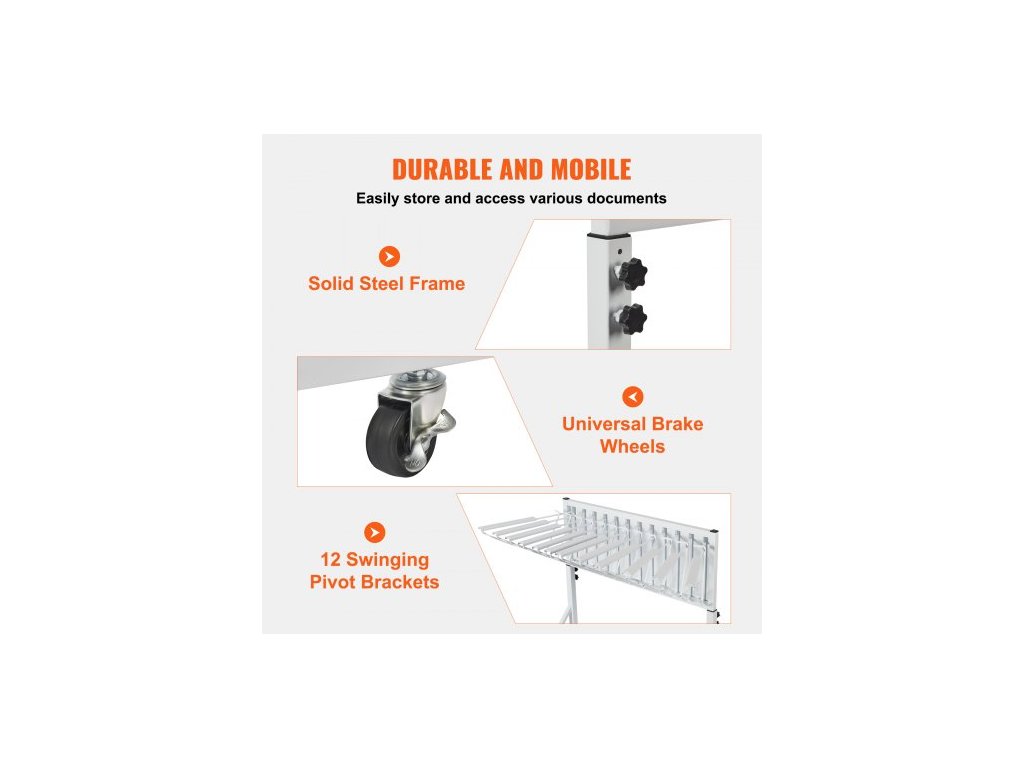 DURABLE AND MOBILE

Easily store and access various documents

Solid Steel Frame

Universal Brake Wheels

12 Swinging Pivot Brackets