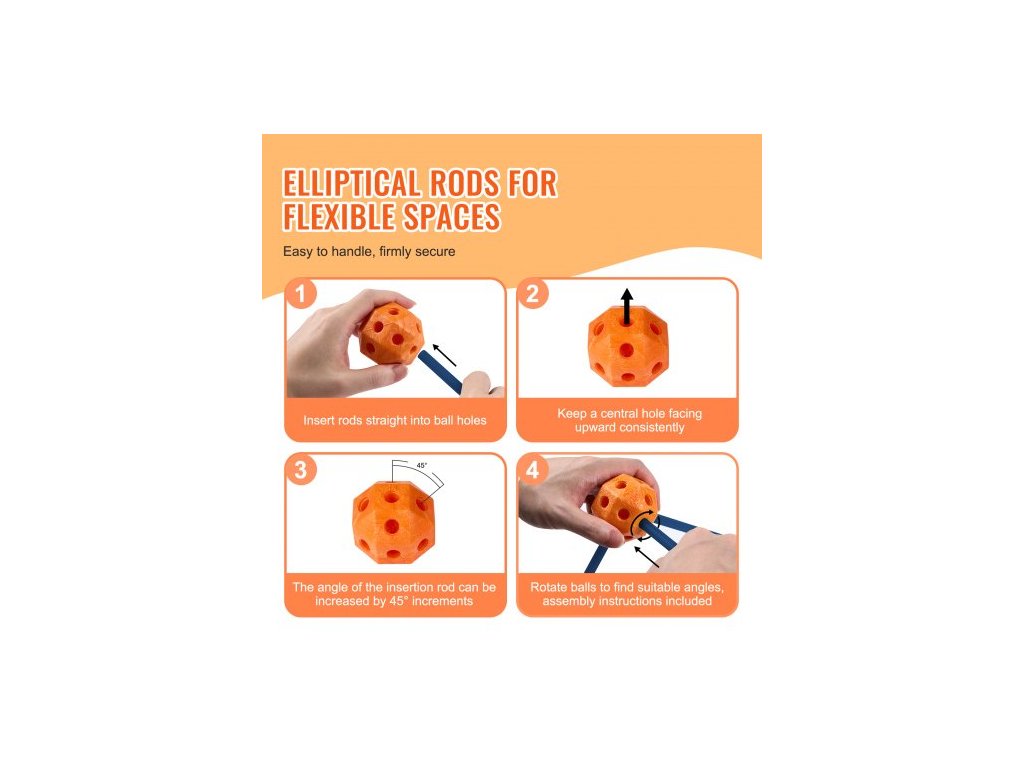 ELLIPTICAL RODS FOR FLEXIBLE SPACES

Easy to handle, firmly secure

1

Insert rods straight into ball holes

2

Keep a central hole facing upward consistently

3

45°

The angle of the insertion rod can be increased by 45° increments

4

Rotate balls to find suitable angles, assembly instructions included