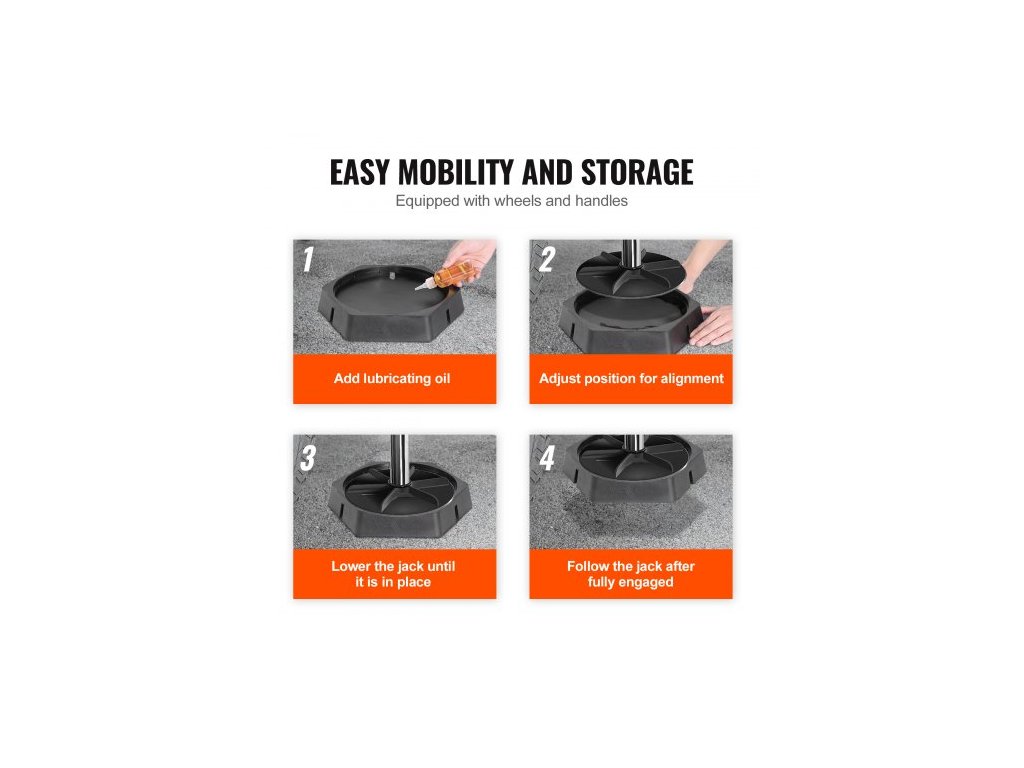 EASY MOBILITY AND STORAGE
Equipped with wheels and handles

1
Add lubricating oil

2
Adjust position for alignment

3
Lower the jack until it is in place

4
Follow the jack after fully engaged