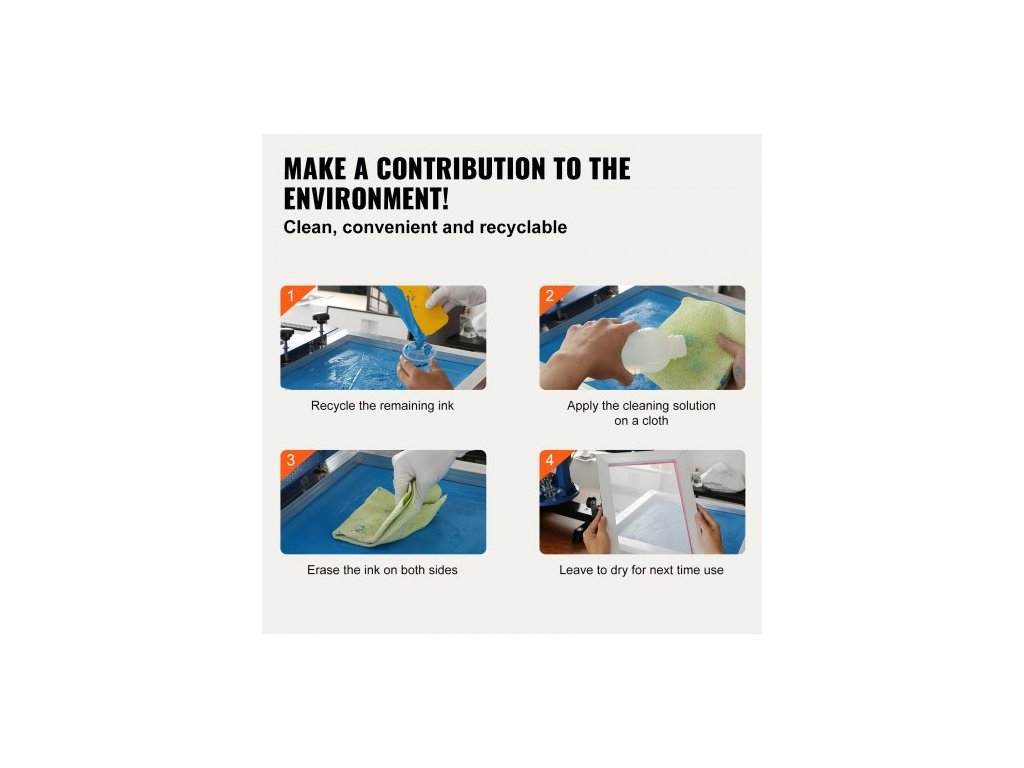 MAKE A CONTRIBUTION TO THE ENVIRONMENT!
Clean, convenient and recyclable

1
Recycle the remaining ink

2
Apply the cleaning solution on a cloth

3
Erase the ink on both sides

4
Leave to dry for next time use