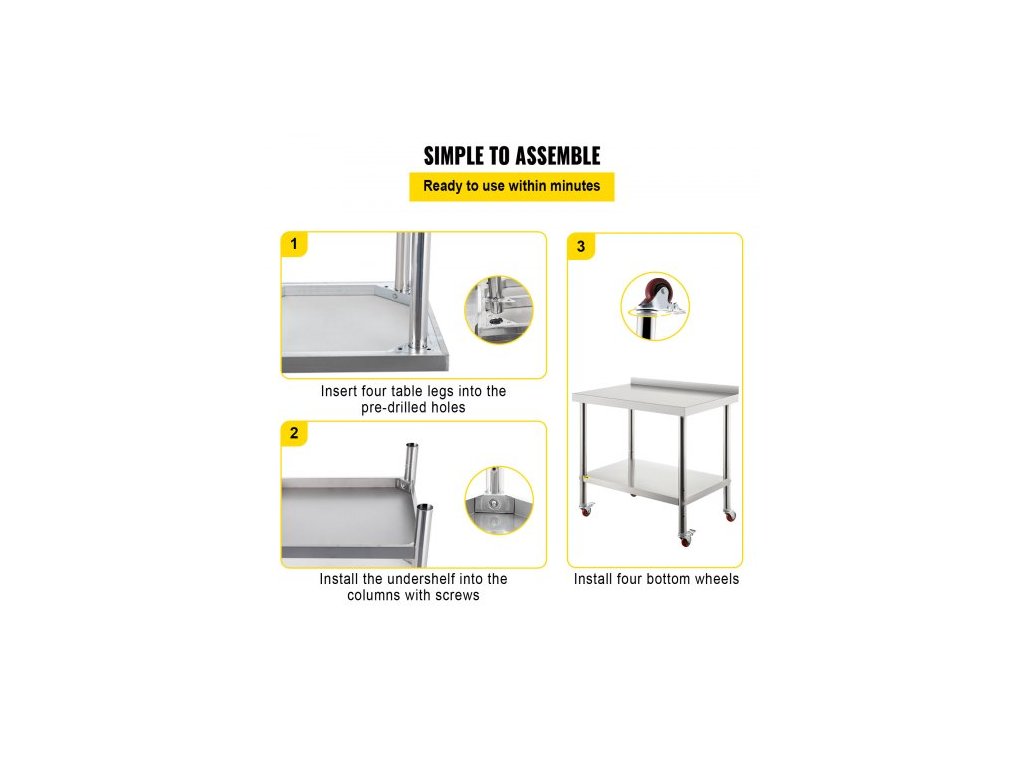 SIMPLE TO ASSEMBLE

Ready to use within minutes

1

Insert four table legs into the pre-drilled holes

2

Install the undershelf into the columns with screws

3

Install four bottom wheels