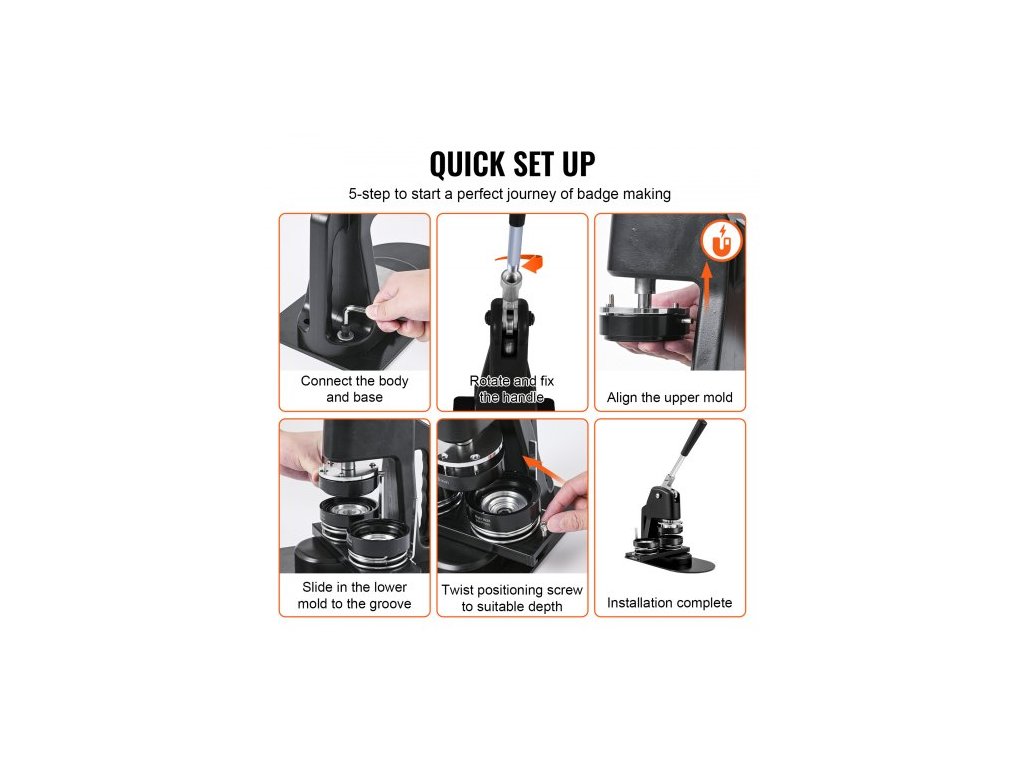 QUICK SET UP

5-step to start a perfect journey of badge making

Connect the body and base

Rotate and fix the handle

Align the upper mold

Slide in the lower mold to the groove

Twist positioning screw to suitable depth

Installation complete