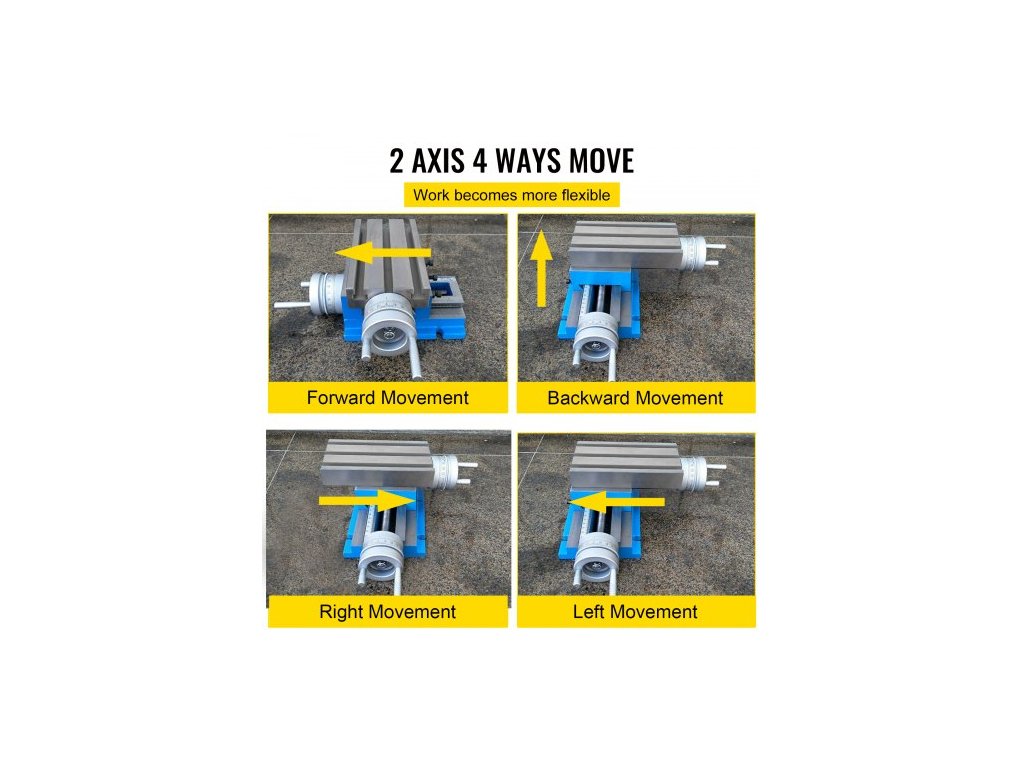 2 AXIS 4 WAYS MOVE

Work becomes more flexible

Forward Movement

Backward Movement

Right Movement

Left Movement